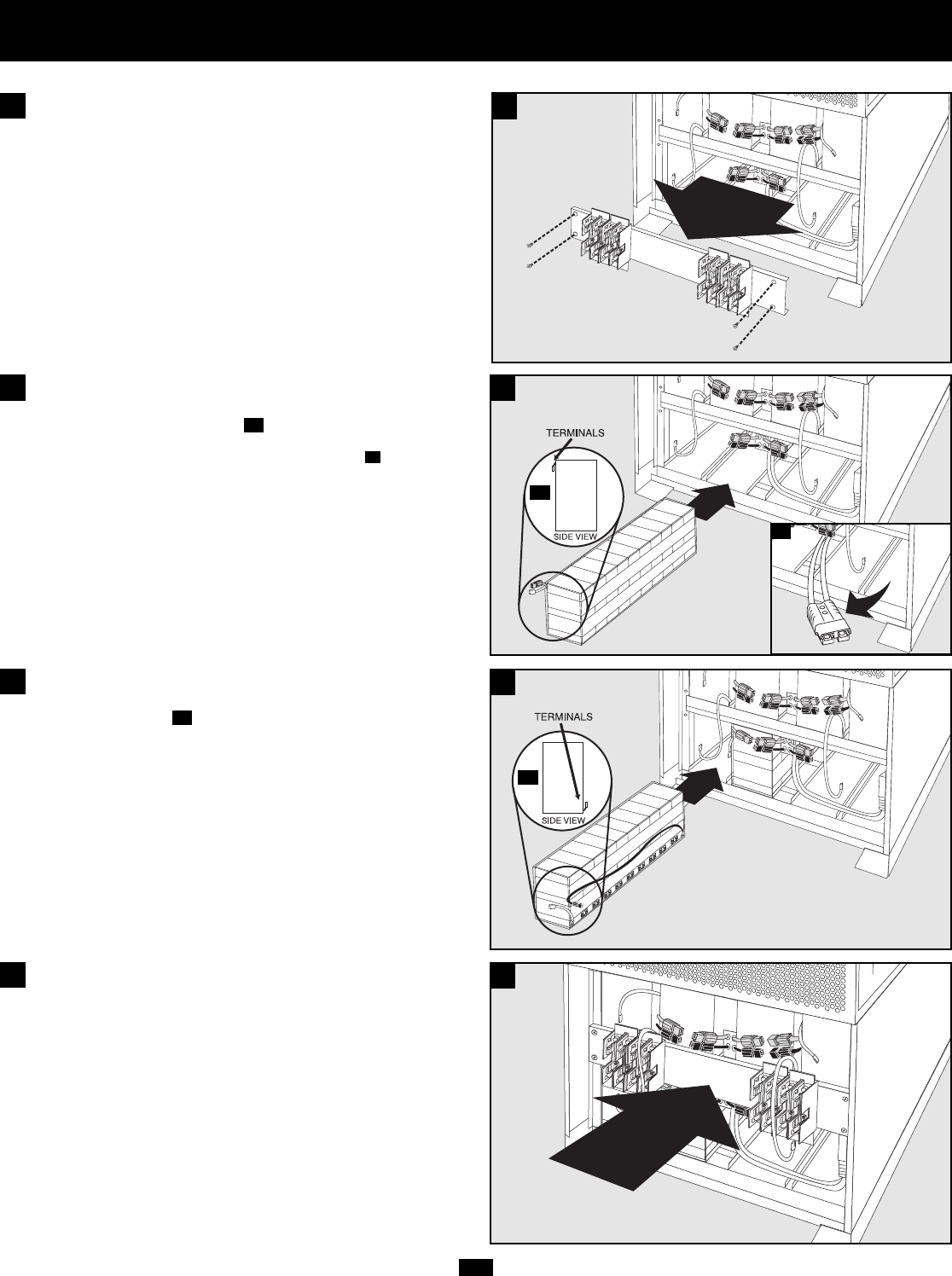 TERMINALS

SIDE VIEW

TERMINALS

SIDE VIEW