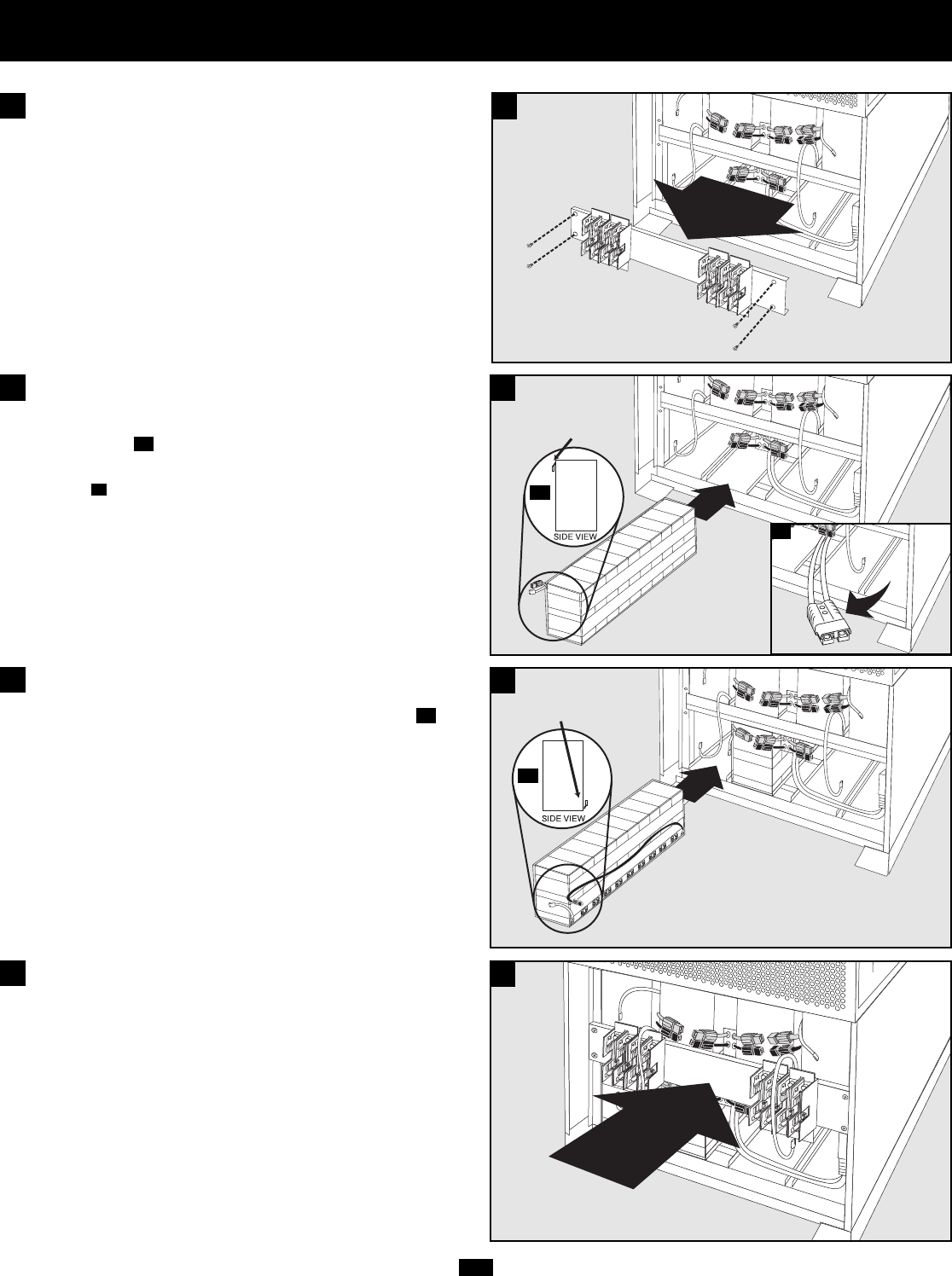 SIDE VIEW

SIDE VIEW