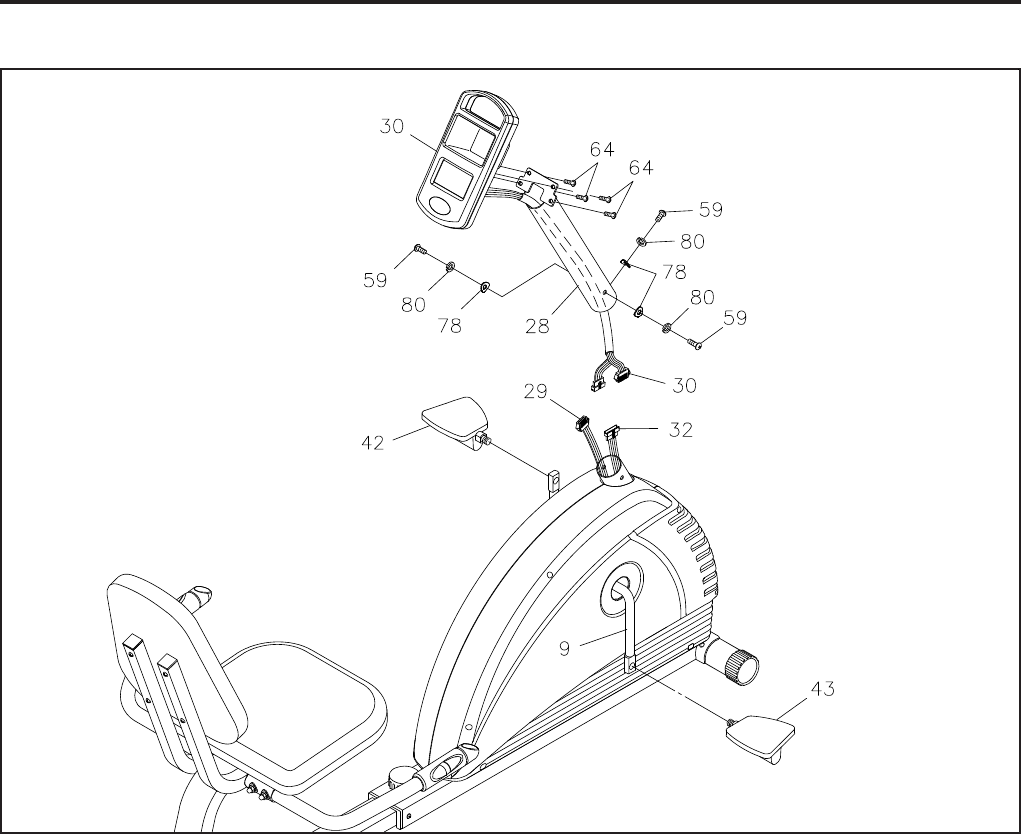 30
64
64
59
80
78
59
80
78
28
80
59
30
29
32
42
9
43