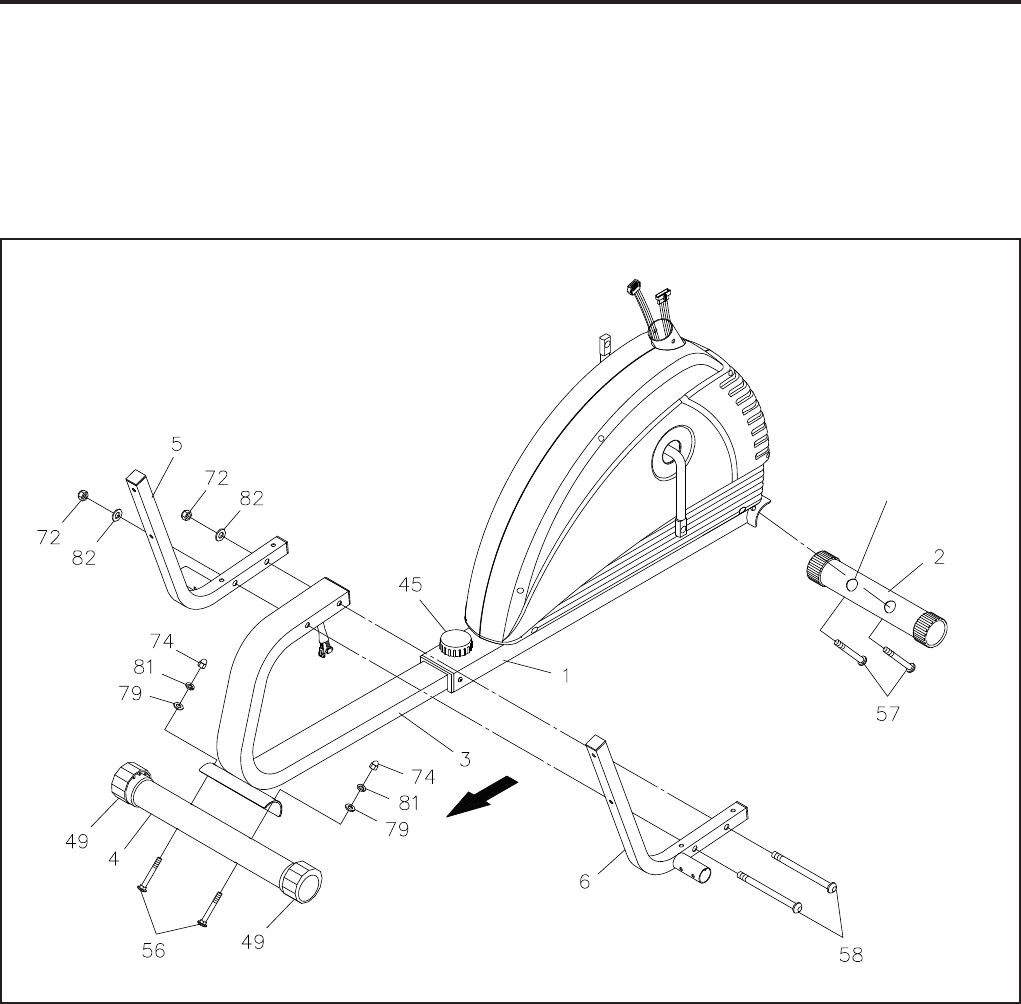 5
72
82
72
82
45
2
74
81
79
1
57
3
74
81
79
49
4
6
56
49
58