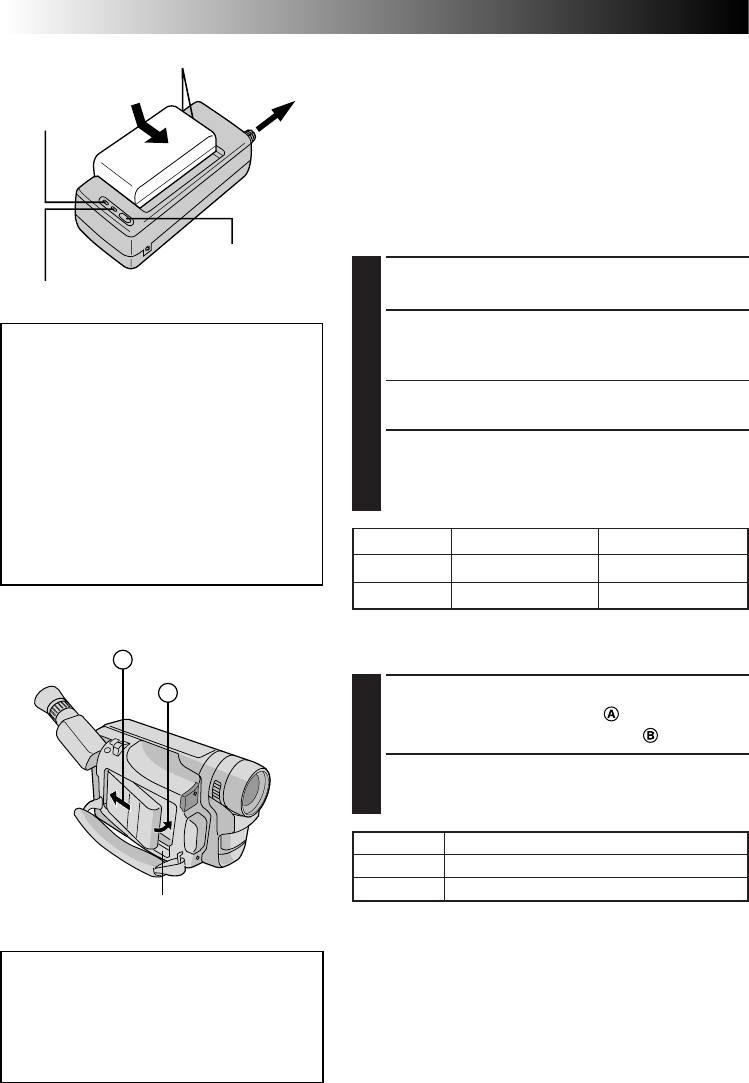 Ⓐ
Ⓑ