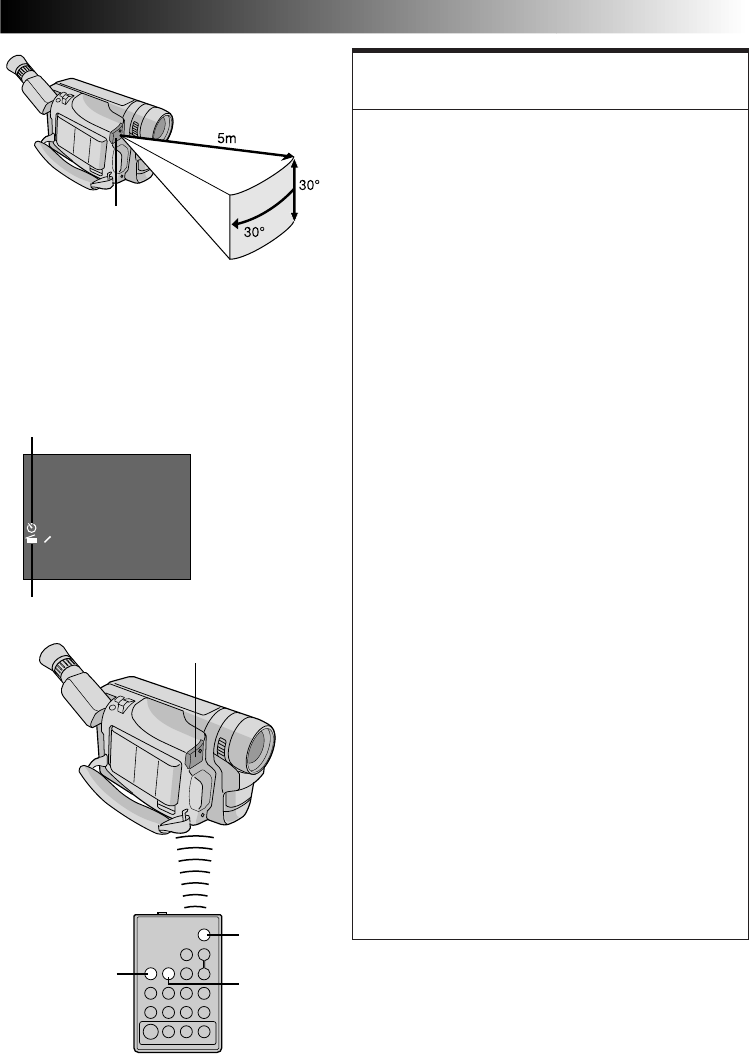 5m

30°

30°