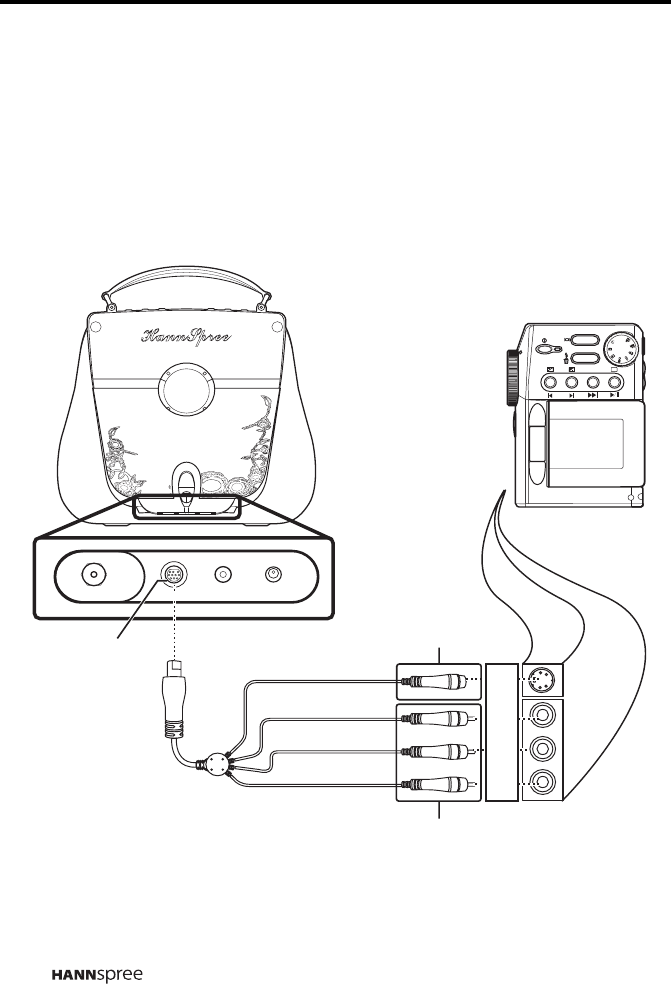 HannSpree

HANNspree