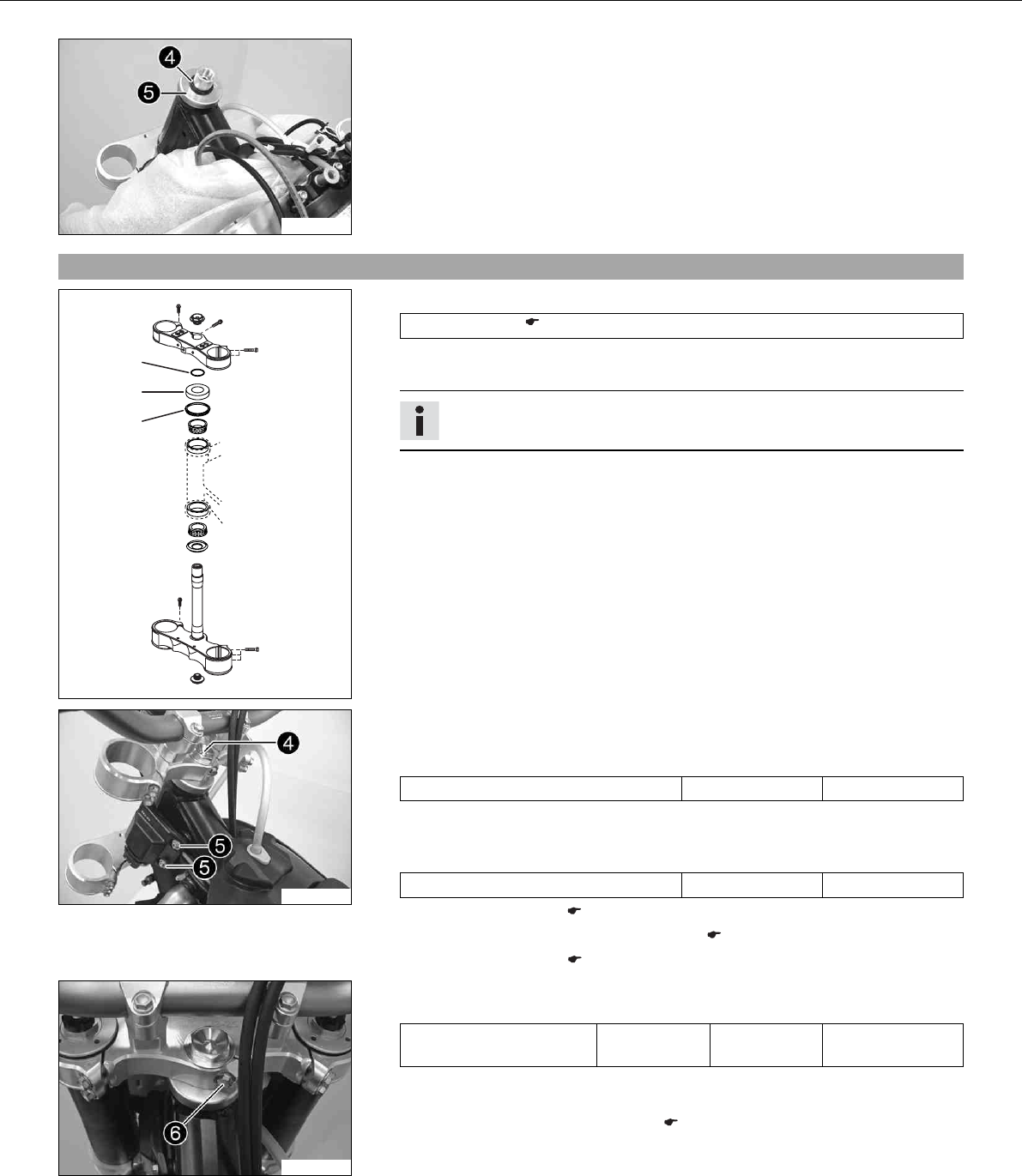 4
5

4
5
5

6