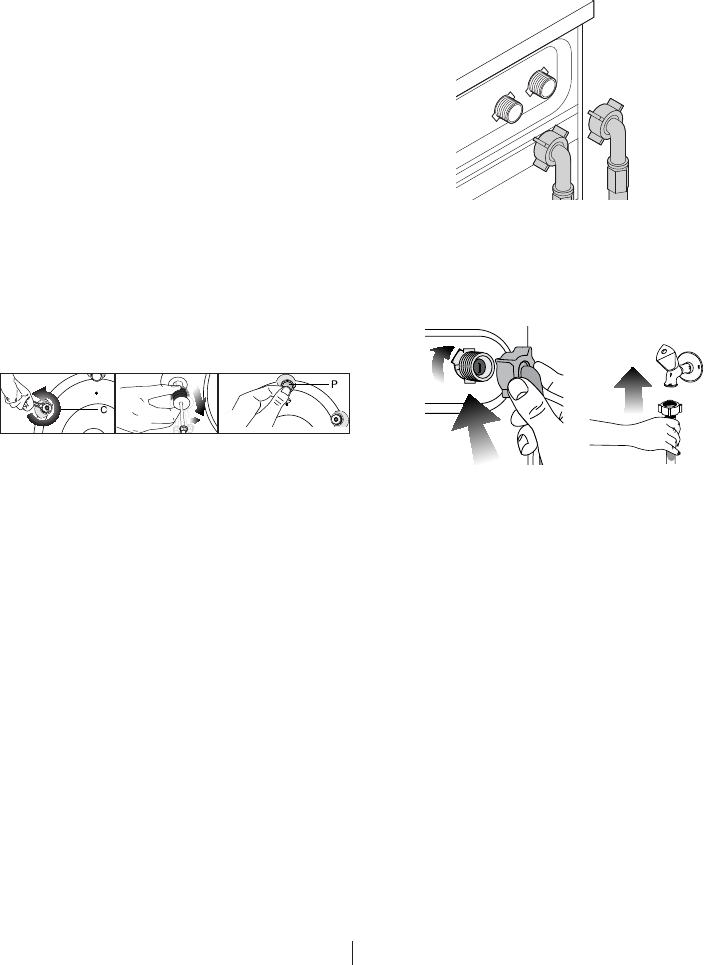 C

P