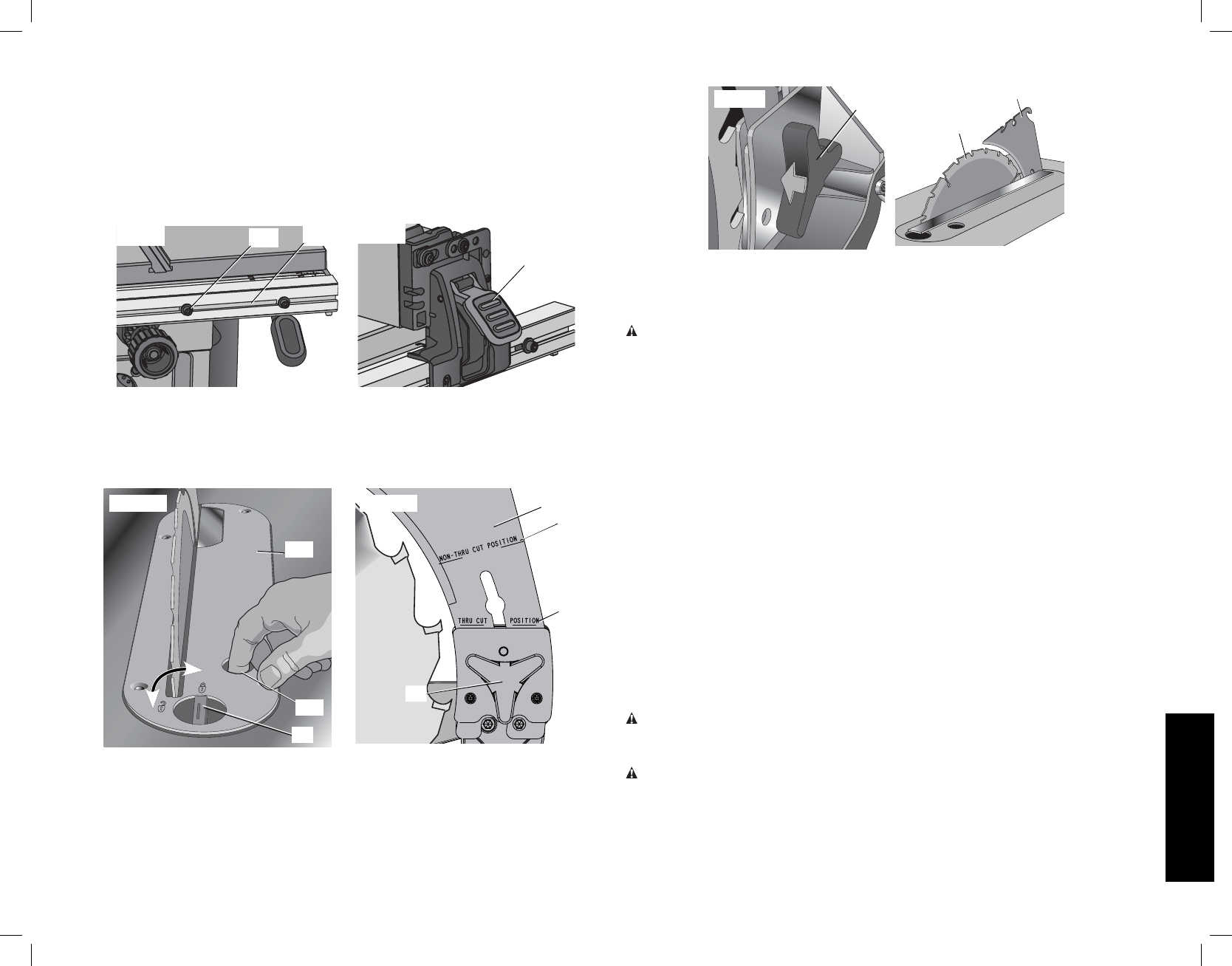 NON-THRU CUT POSITION

THRU CUT

POSITION