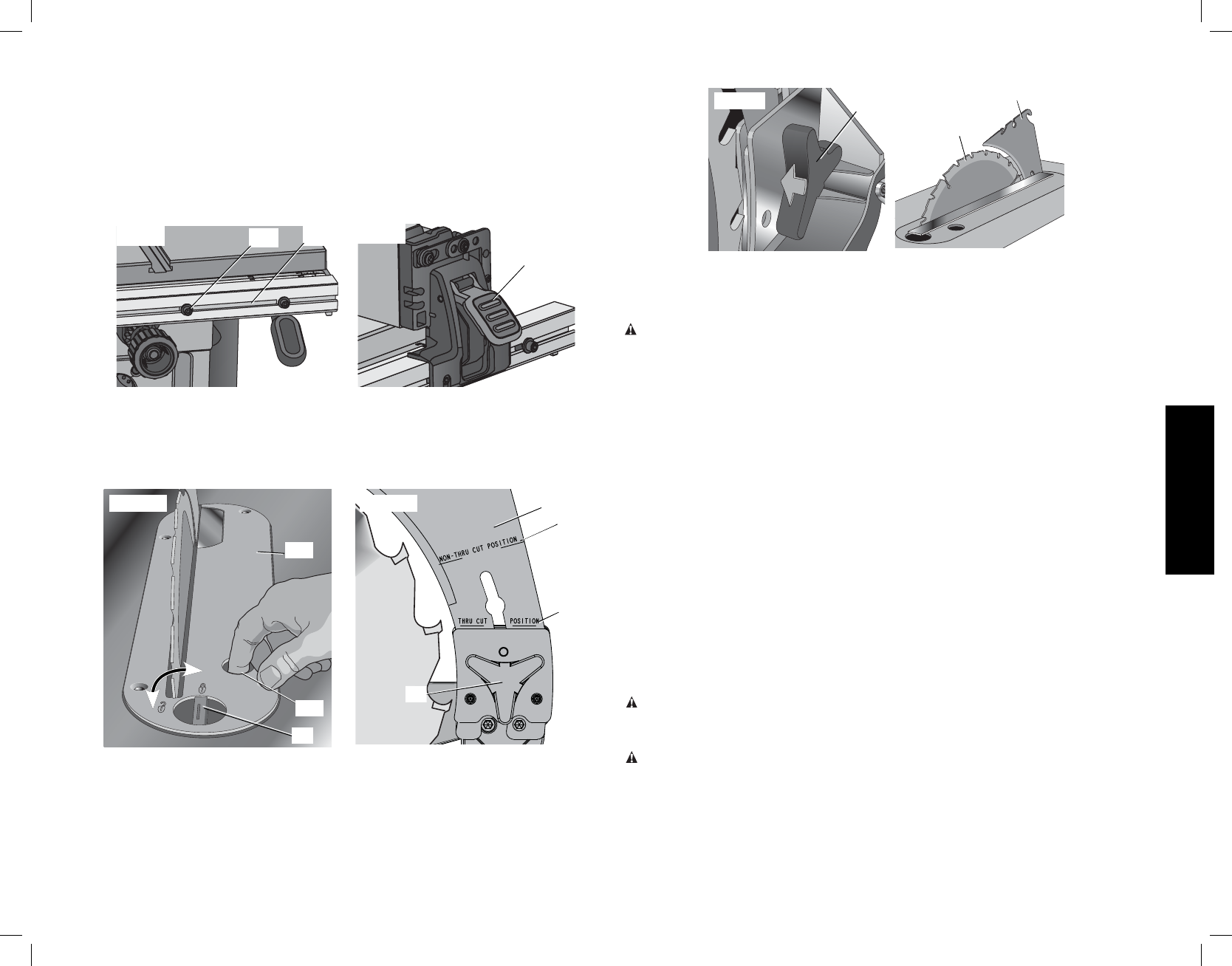 NON-THRU CUT POSITION

THRU CUT

POSITION