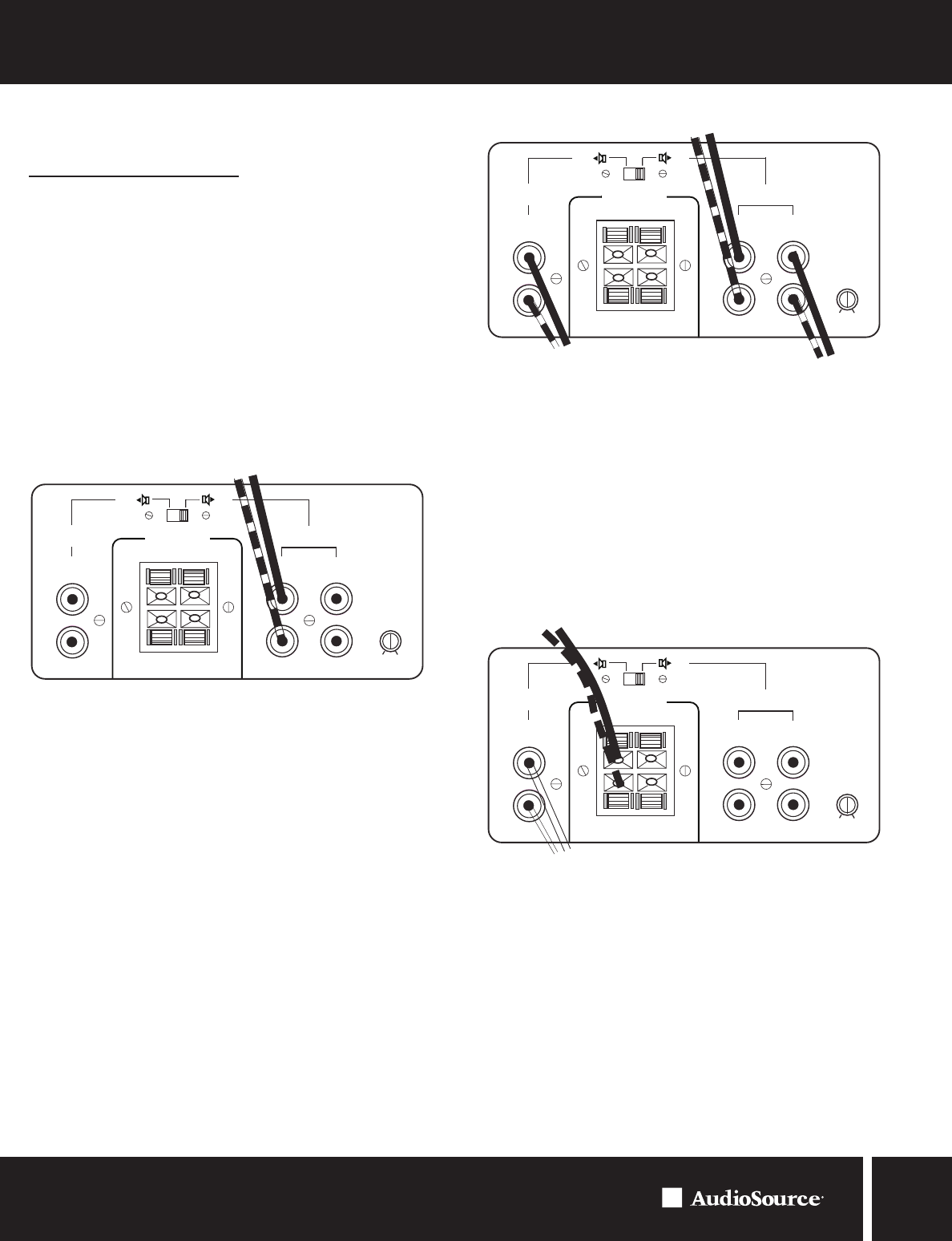 AudioSource