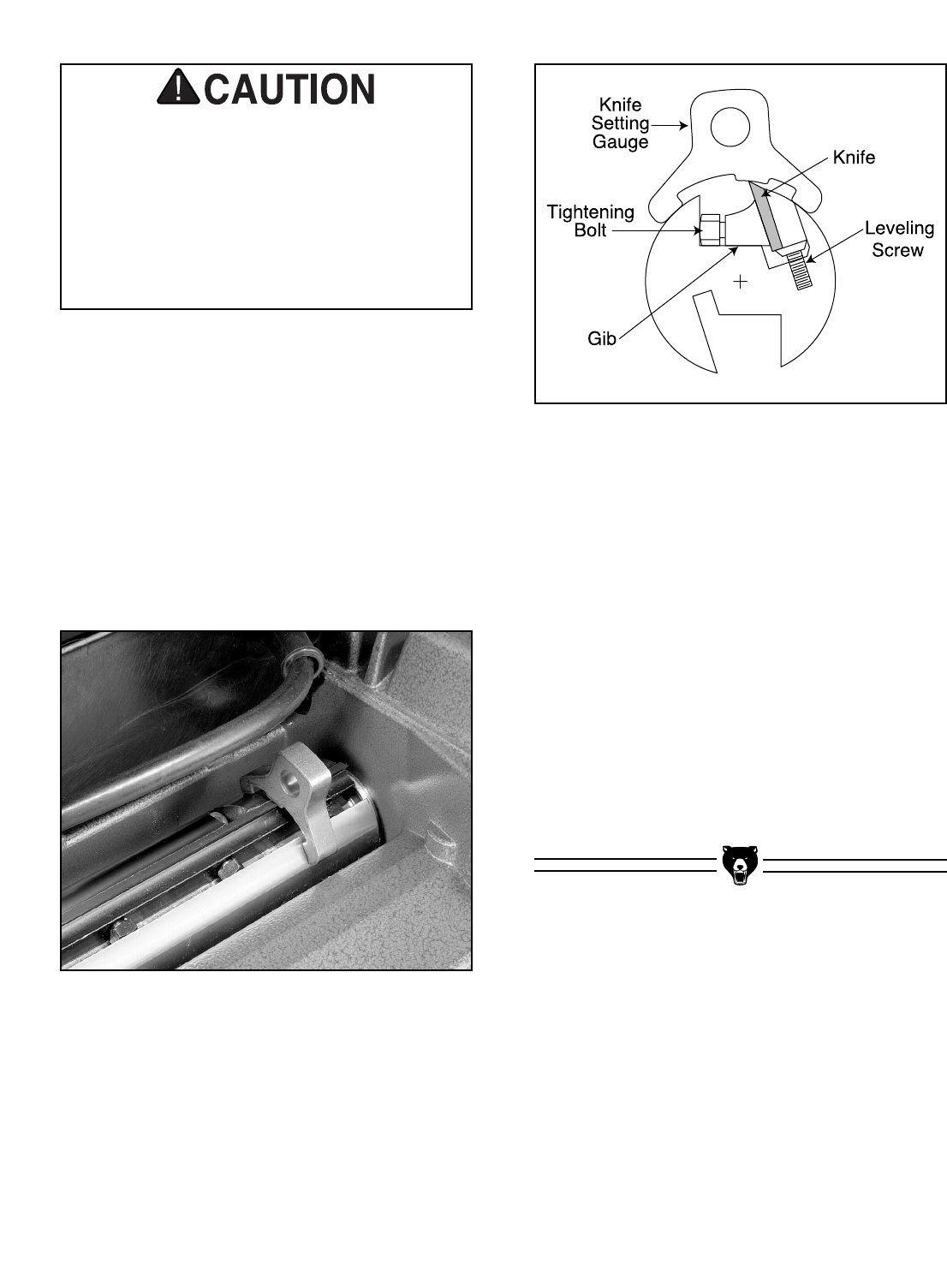 CAUTION

Knife Setting Gauge

Knife

Tightening Bolt

Leveling Screw

Gib