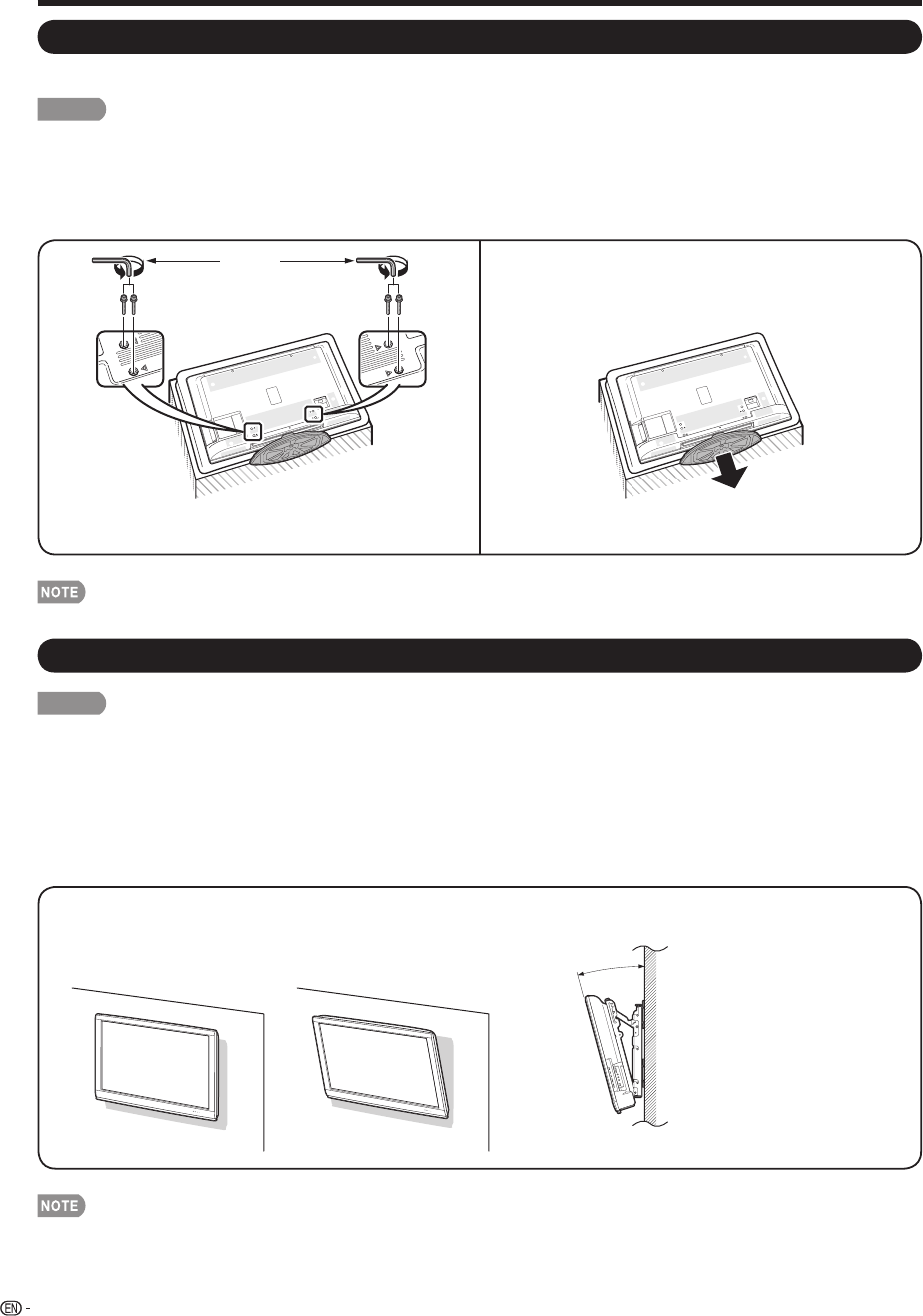 NOTE

NOTE

EN -