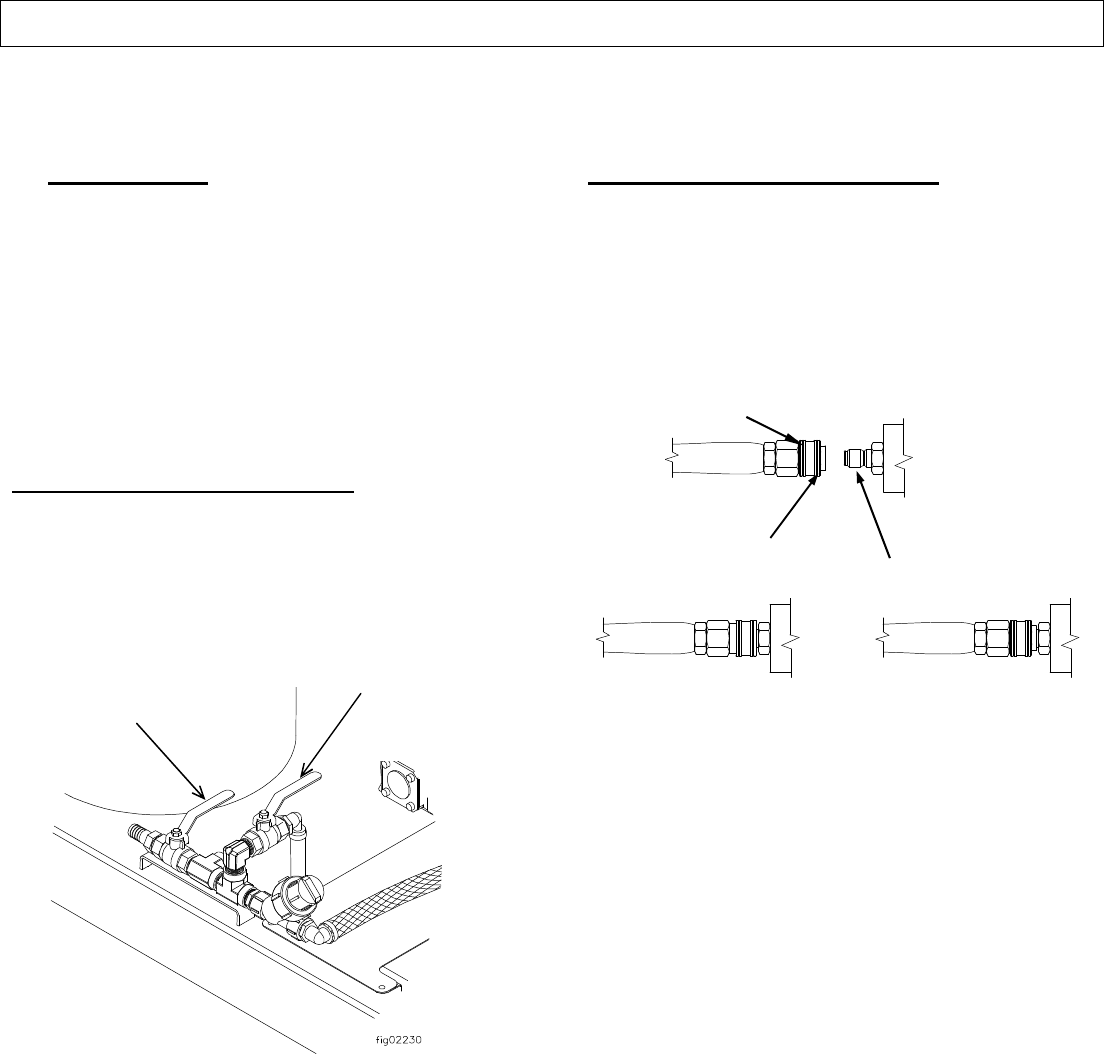 fig02230