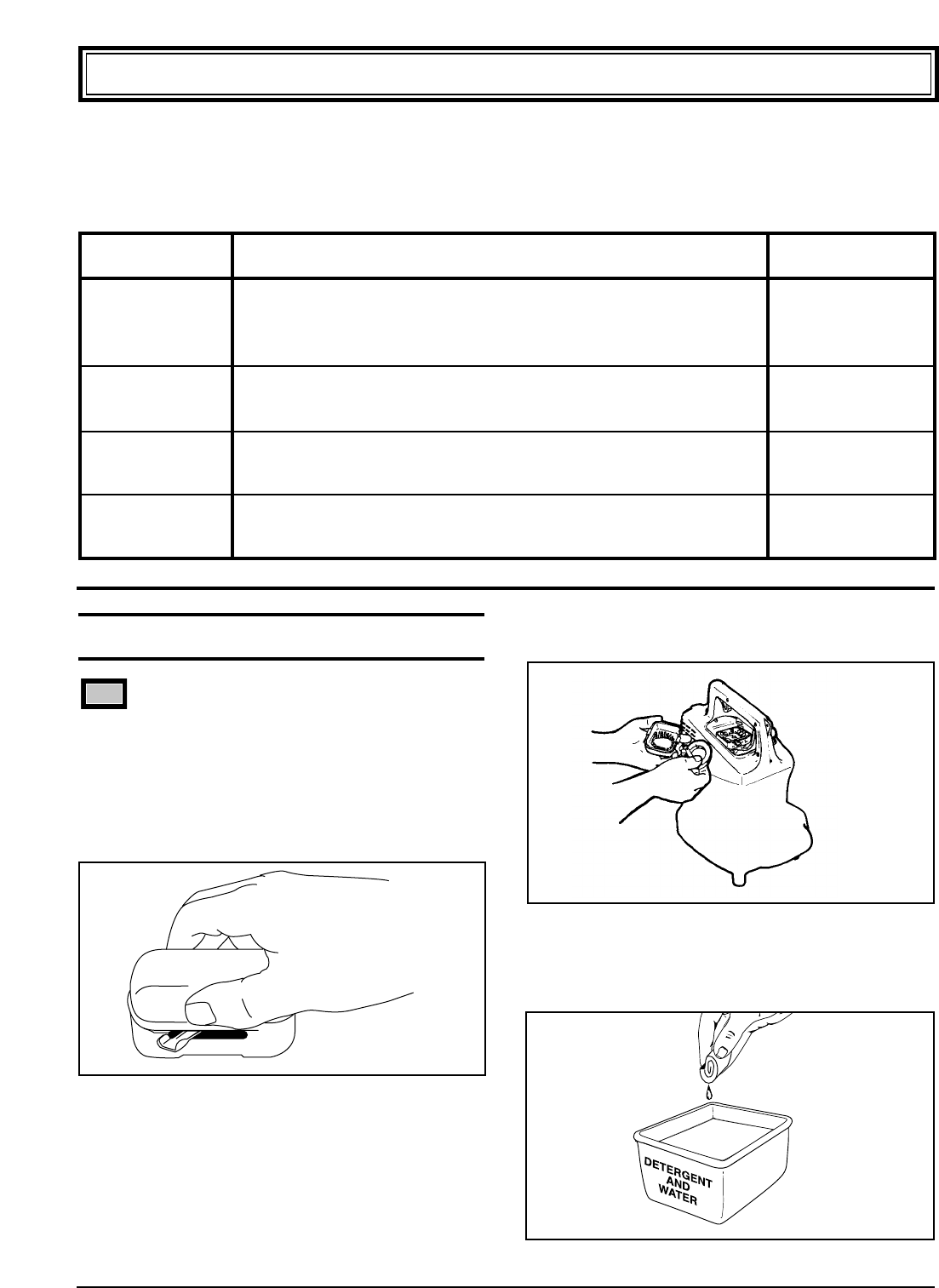 DETERGENT AND WATER