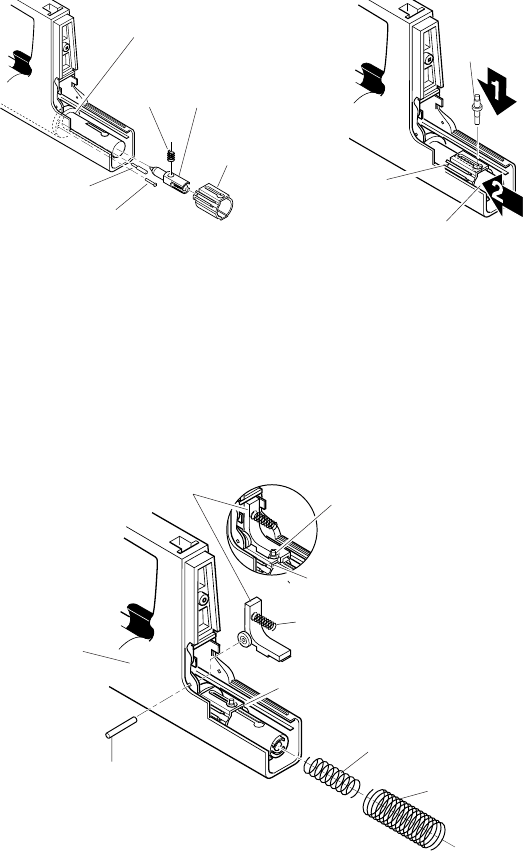 1

2