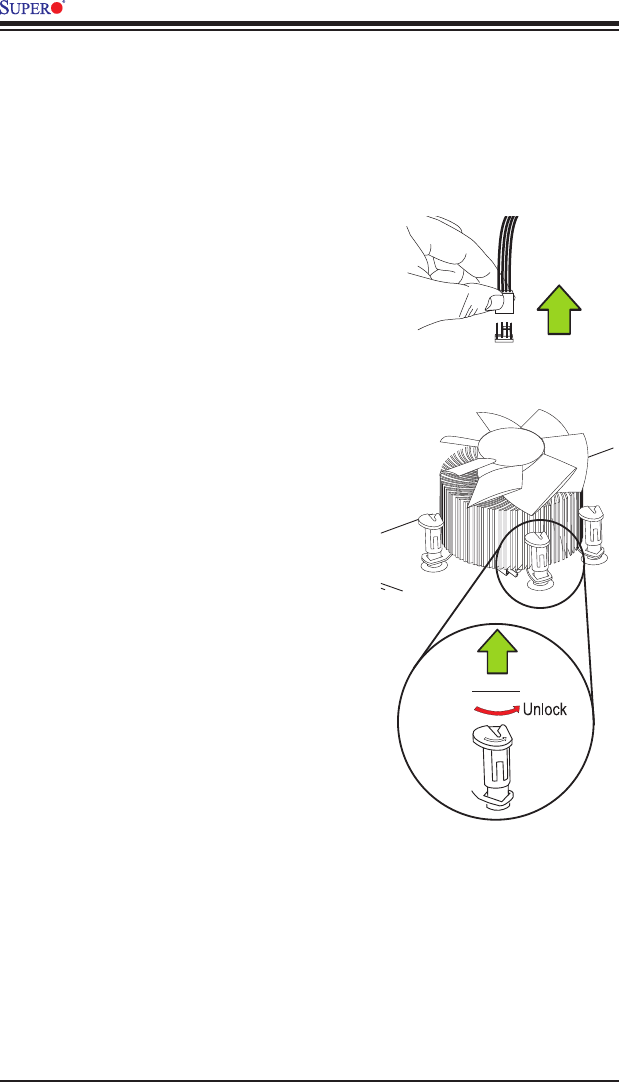 SUPER

Unlock