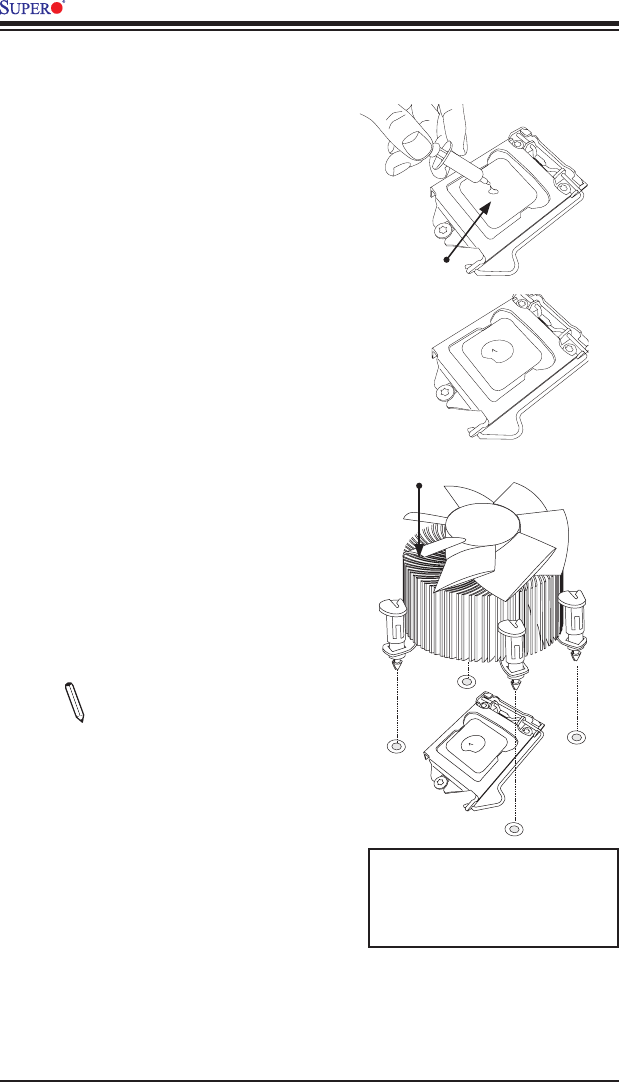 SUPER