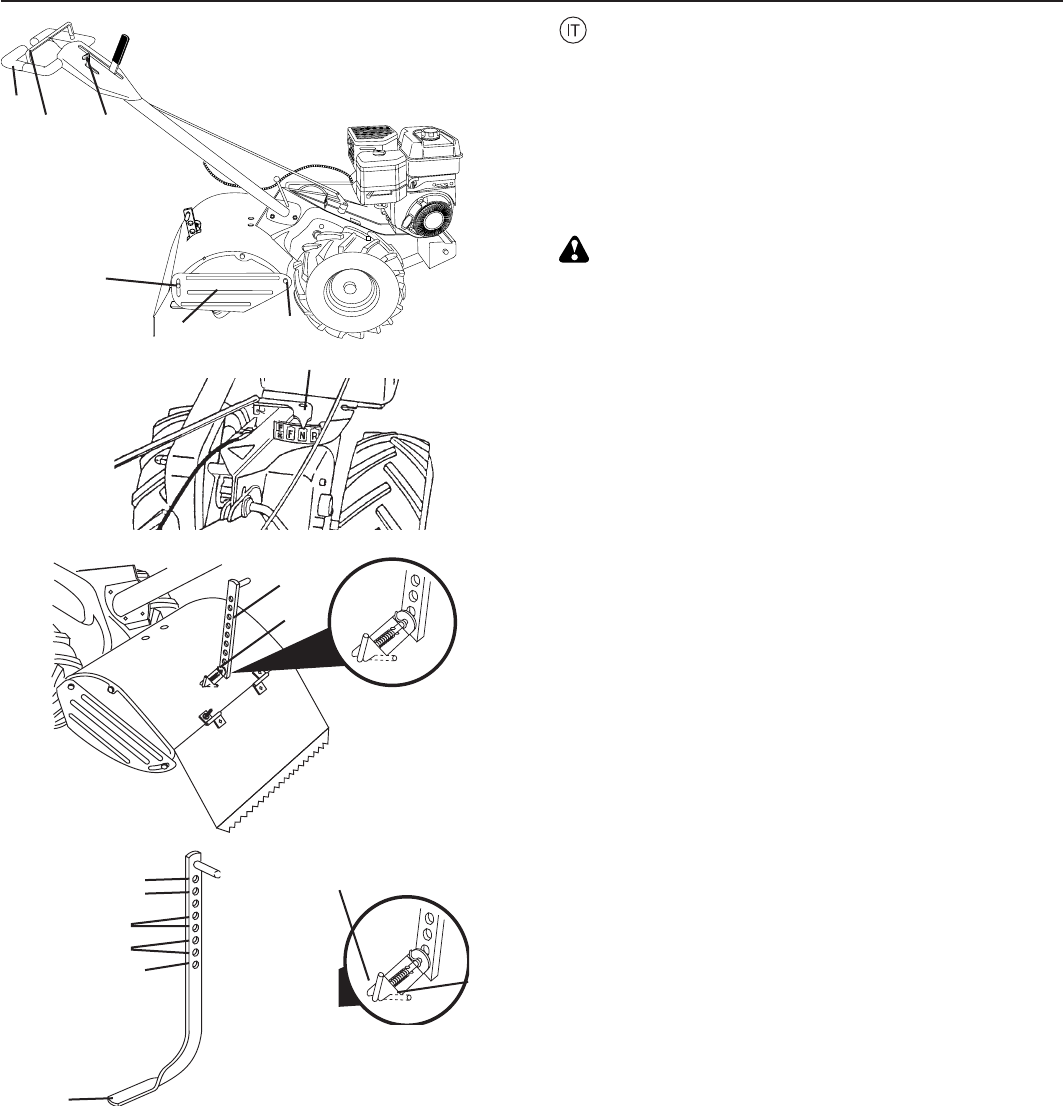 IT

F N R