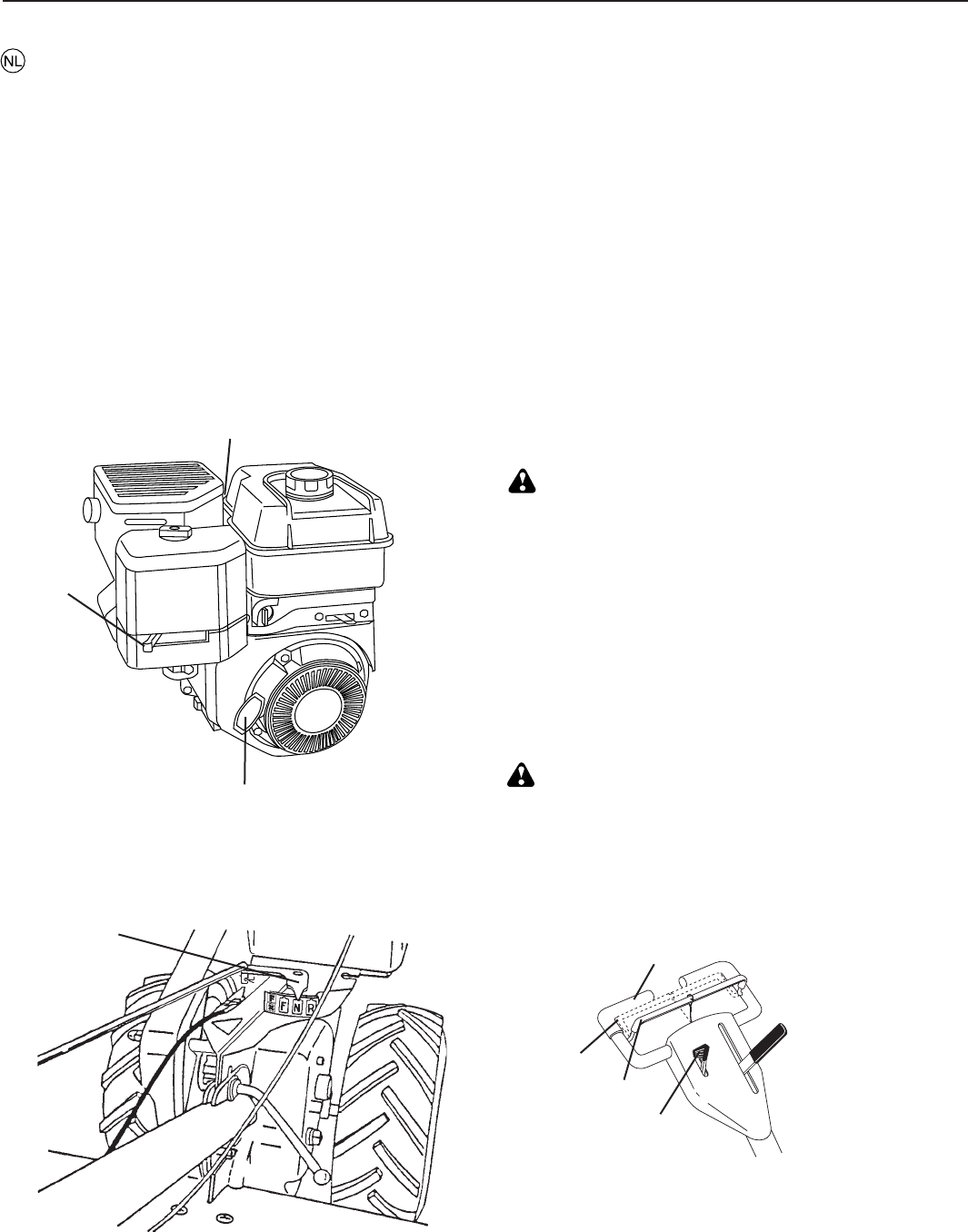 NL

F
F
N
R