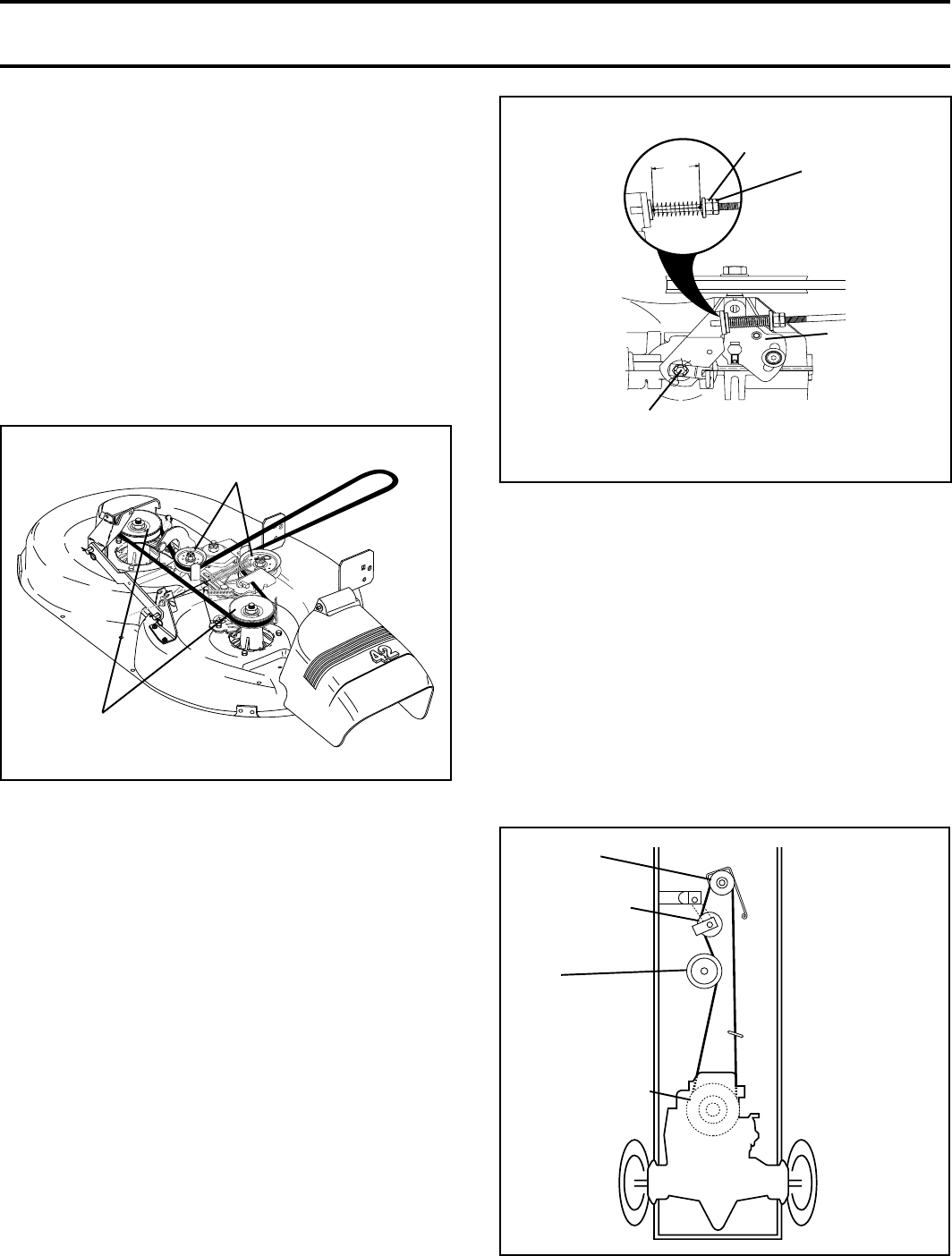 42