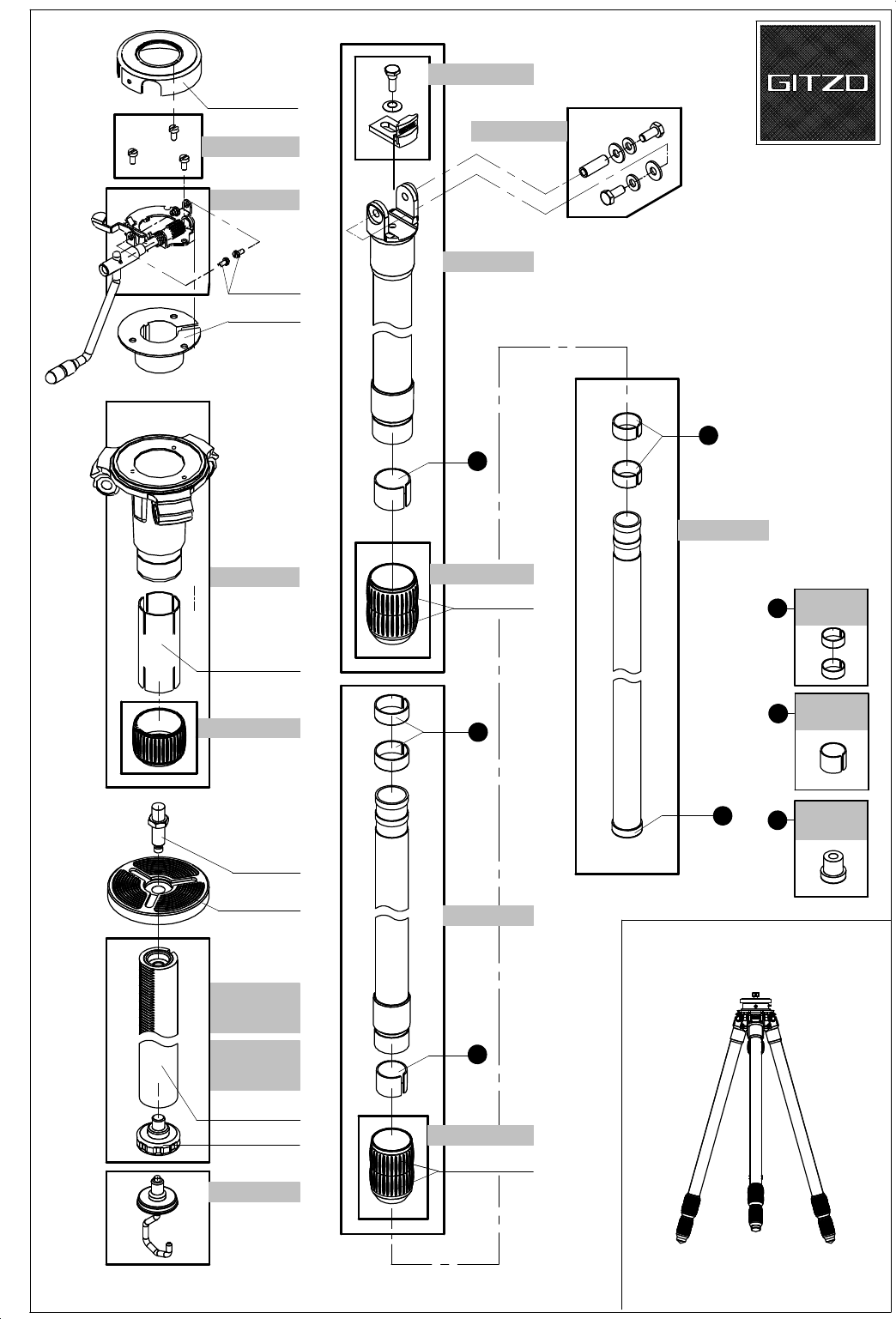 GITZO