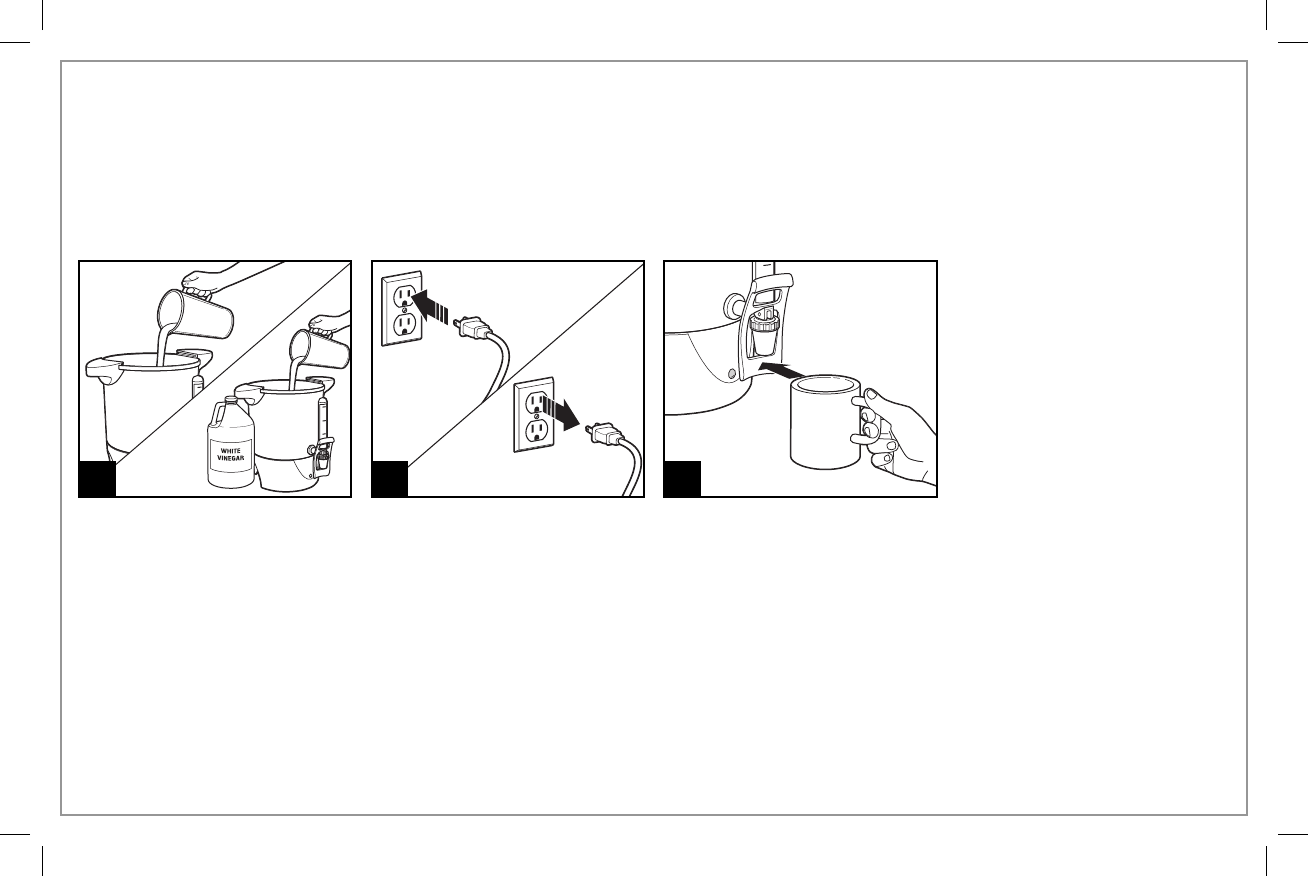 WHITE VINEGAR