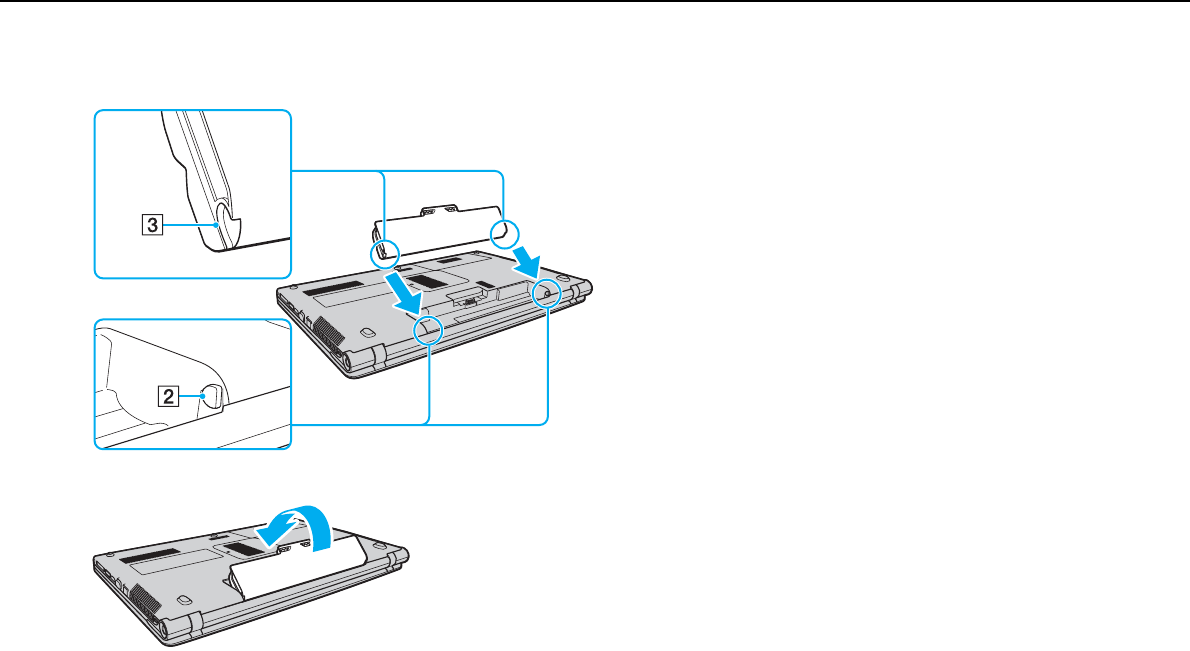 3

2