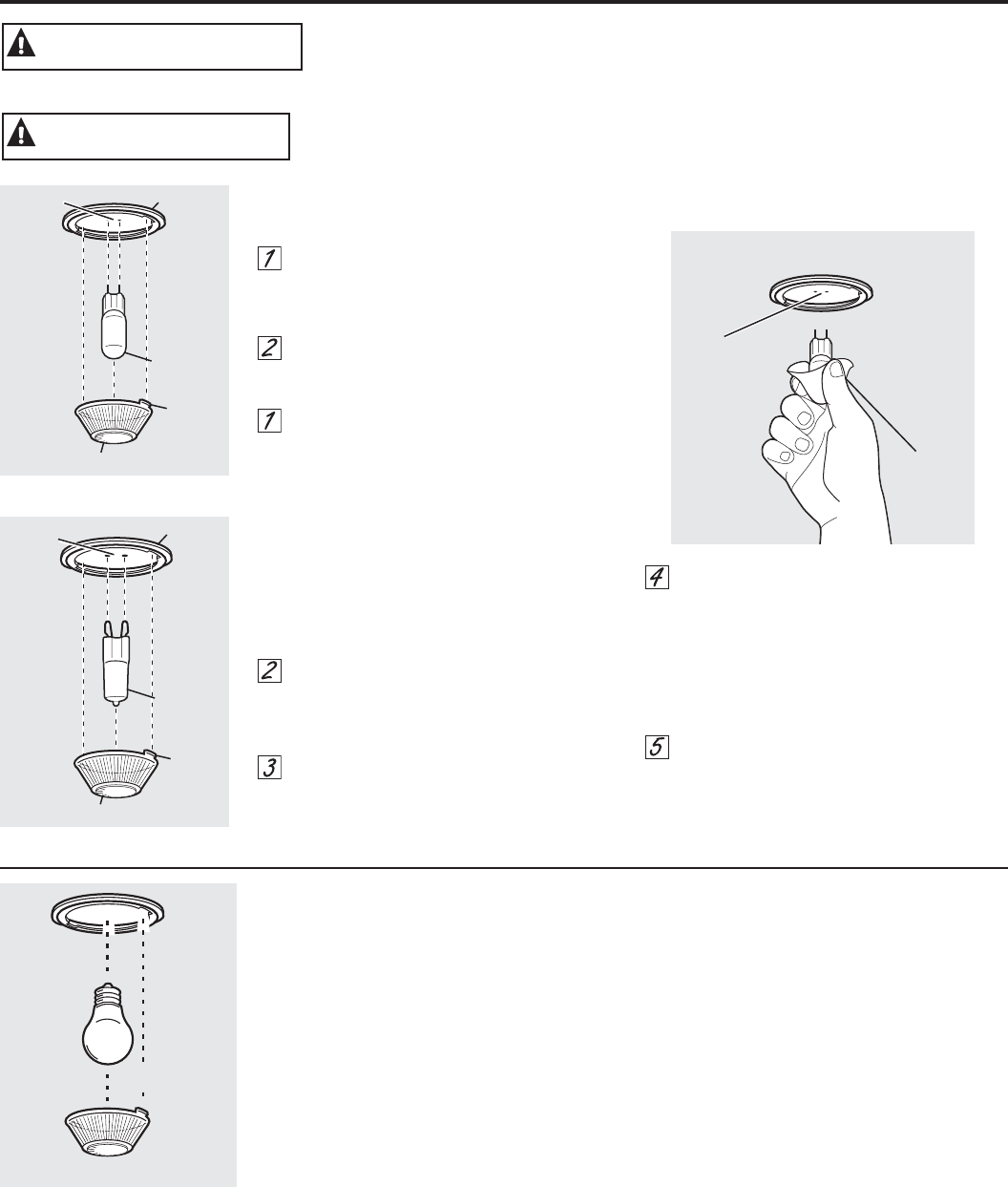 1

2

1

4

2

5

3