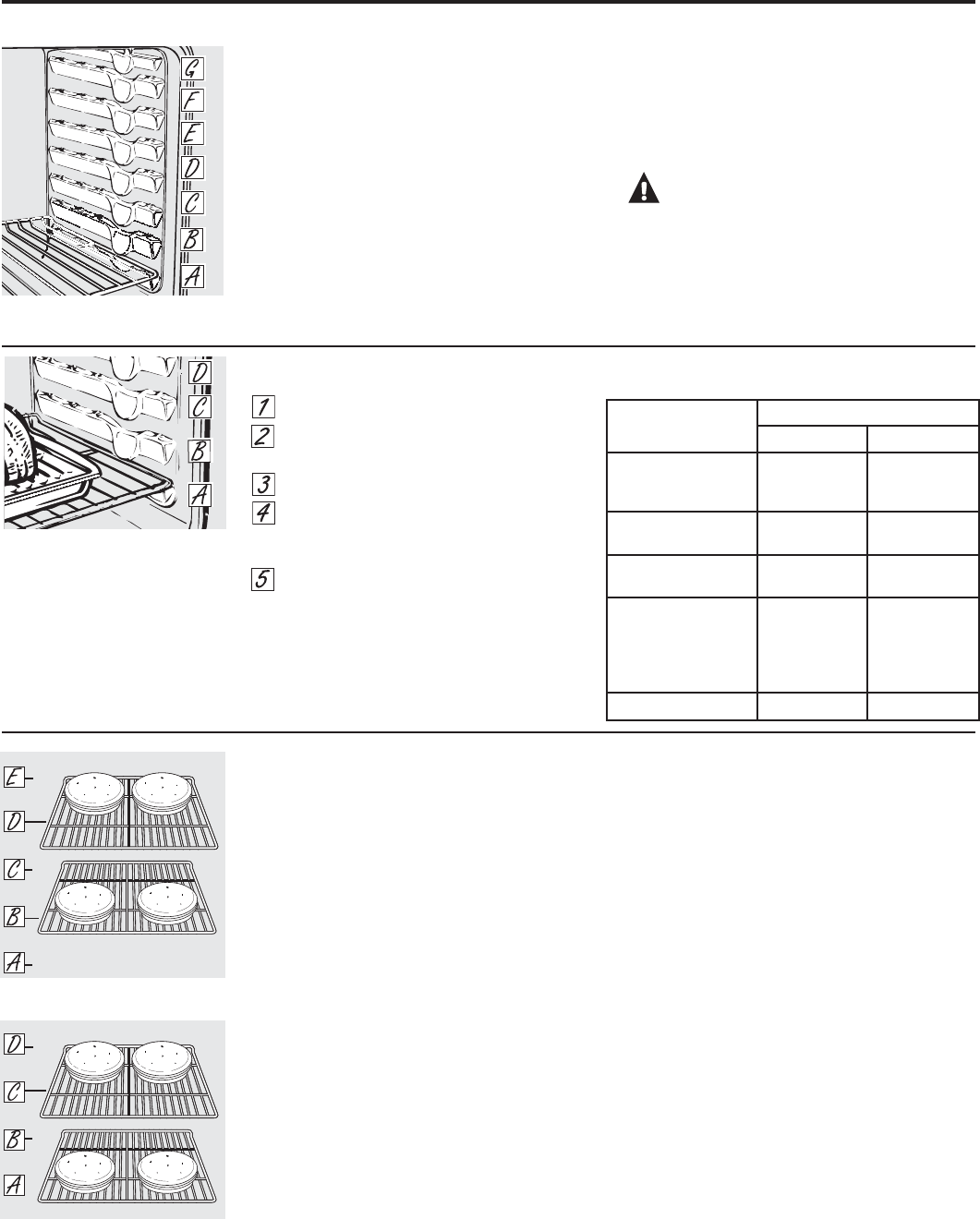 G
F
E
D
C
B
A

D
C
B
A

1
2
3
4
5

E
D
C
B
A

D
C
B
A