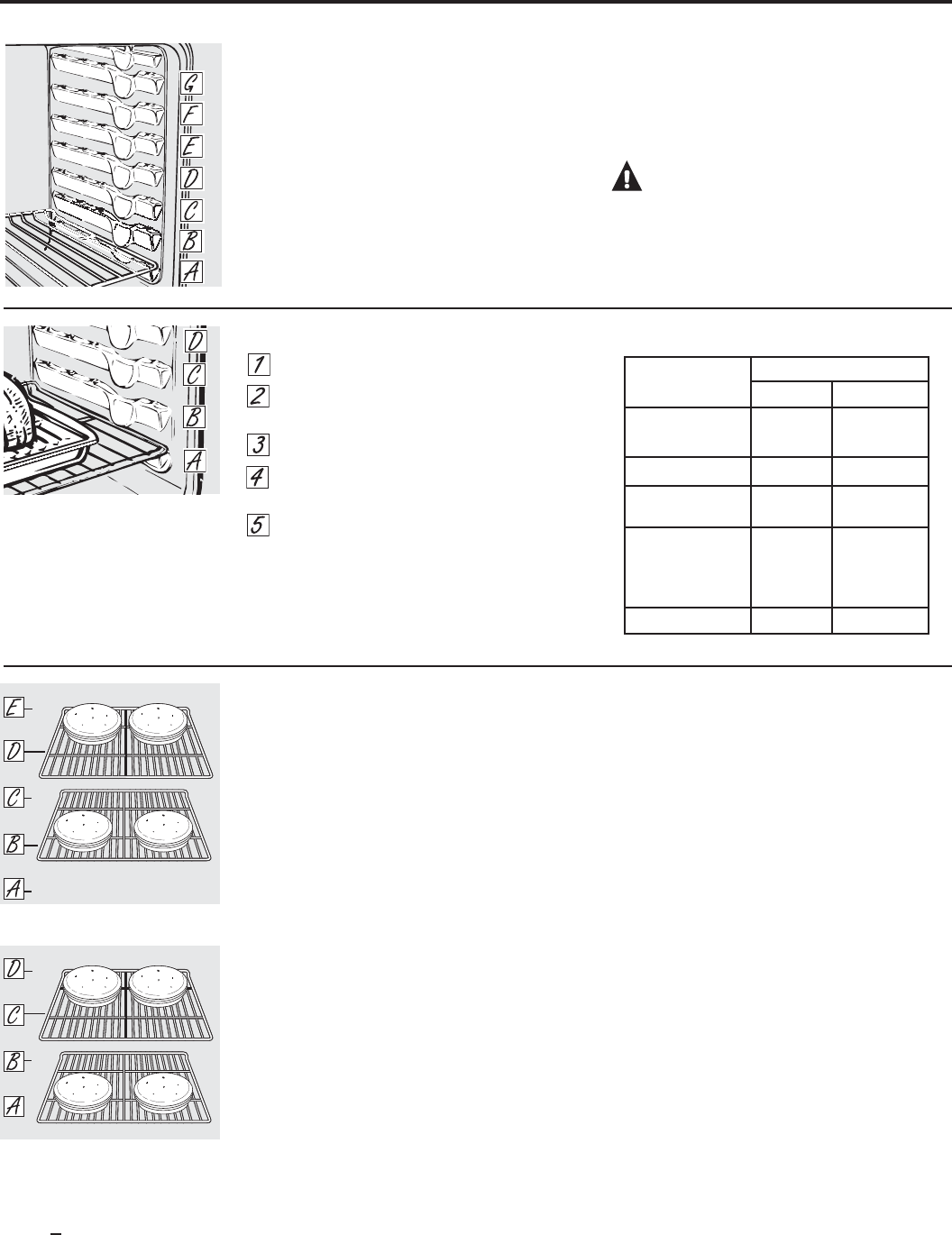 G
F
E
D
C
B
A

D
C
B
A

1
2
3
4
5

E
D
C
B
A

D
C
B
A