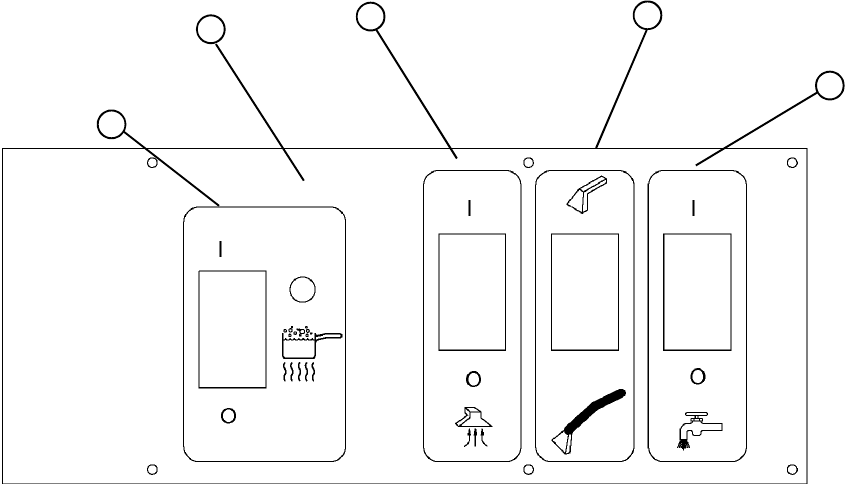 I
O
I
O
I
O