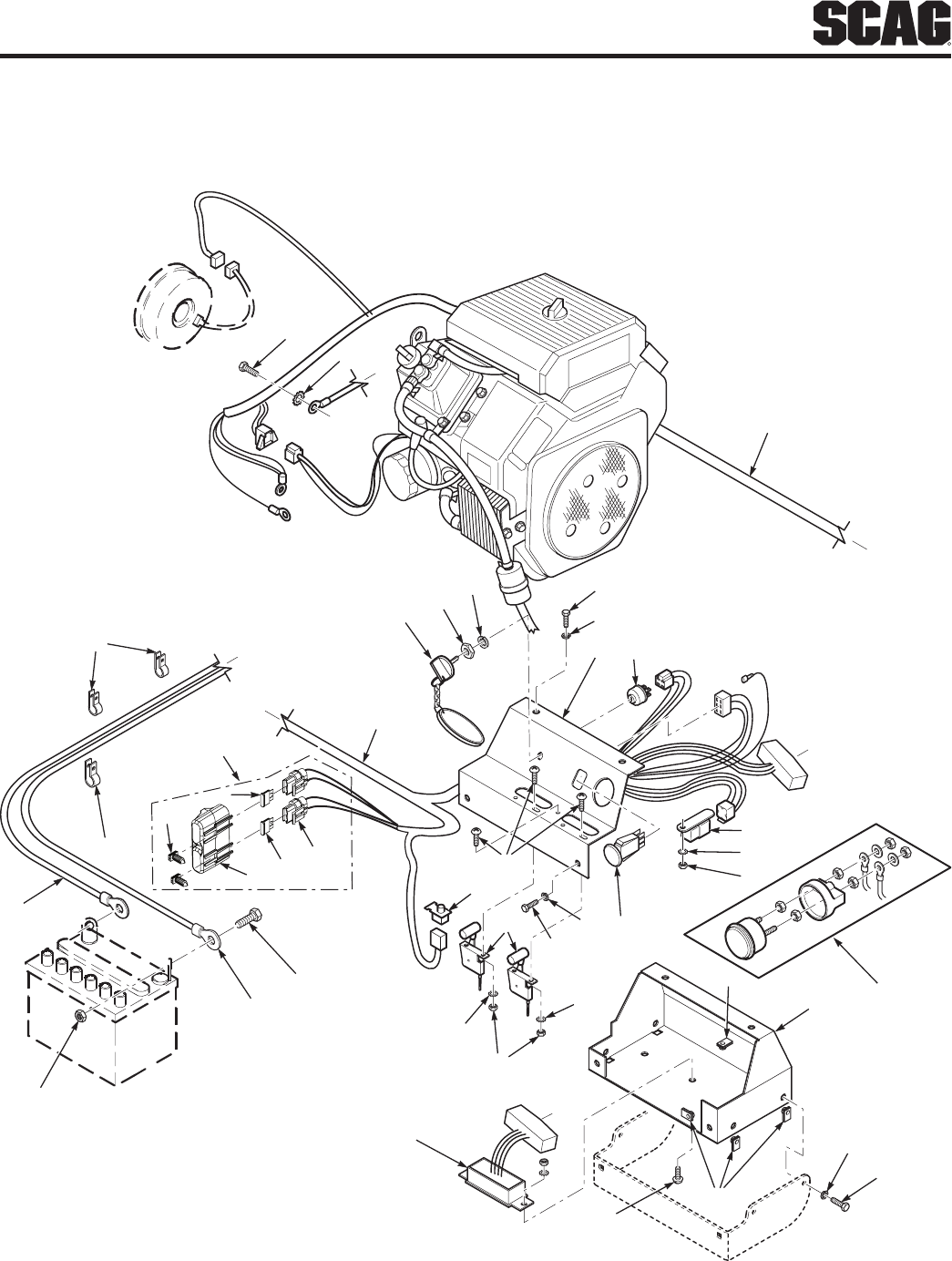 SCAG