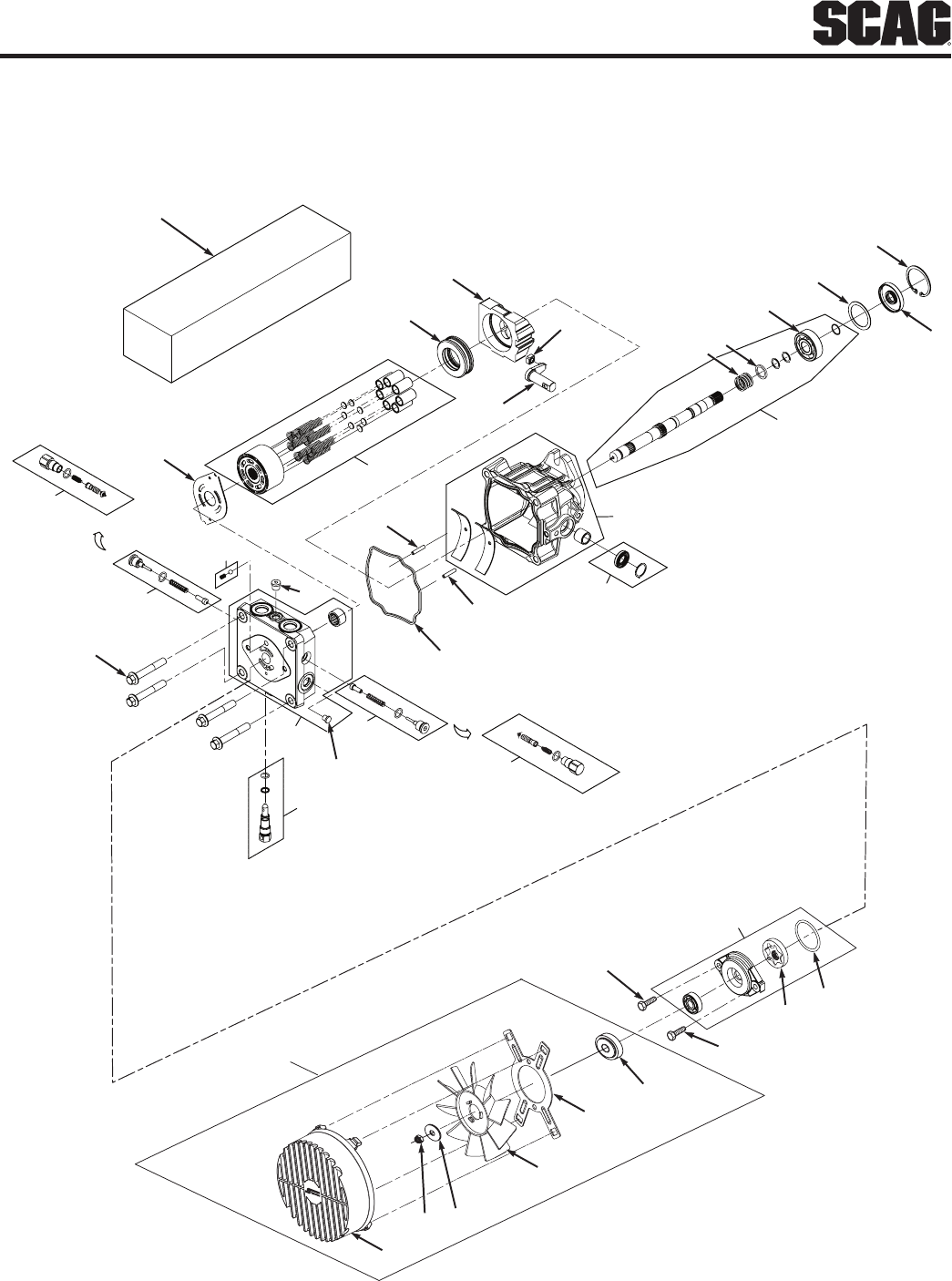 SCAG