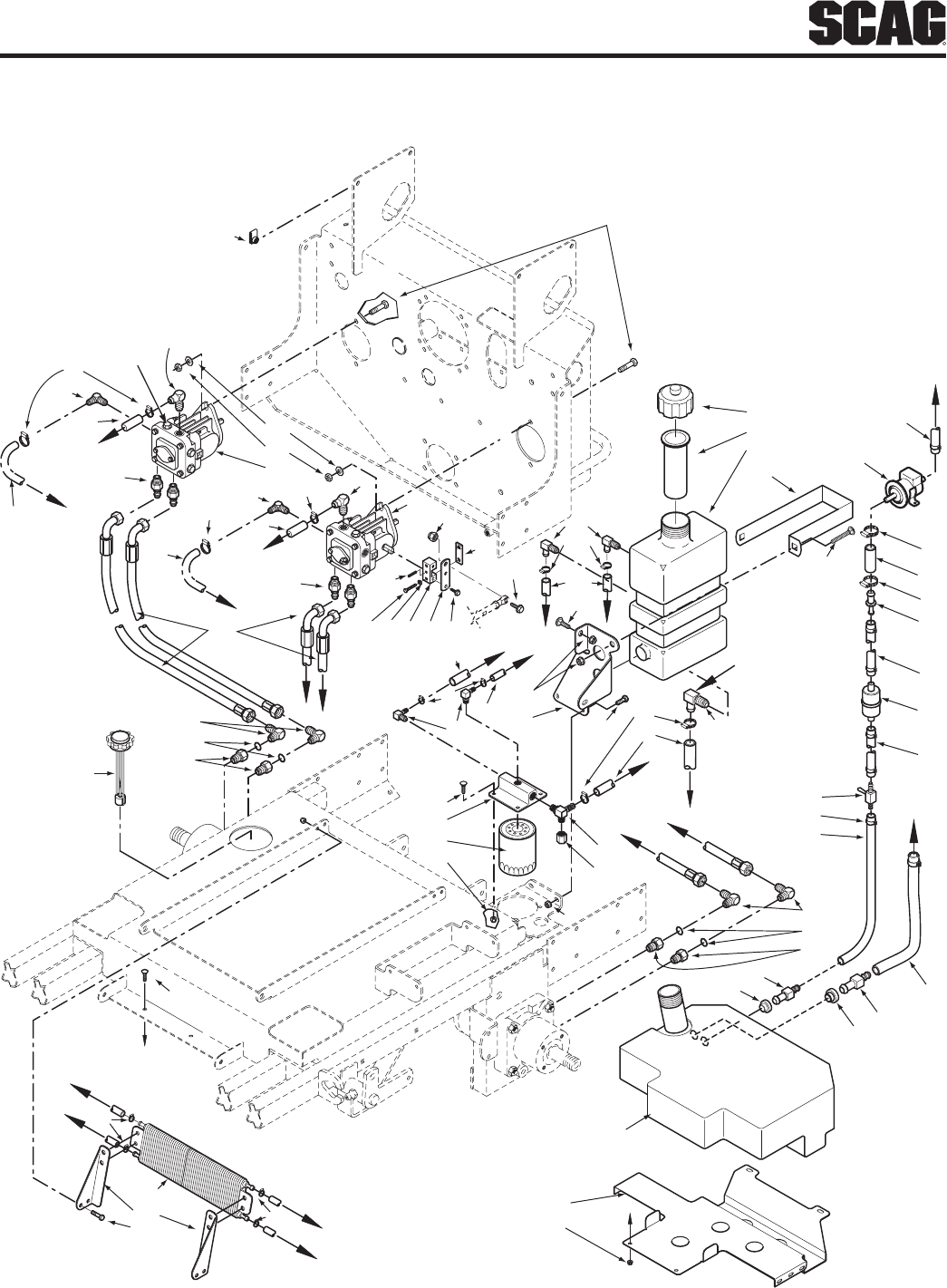 SCAG