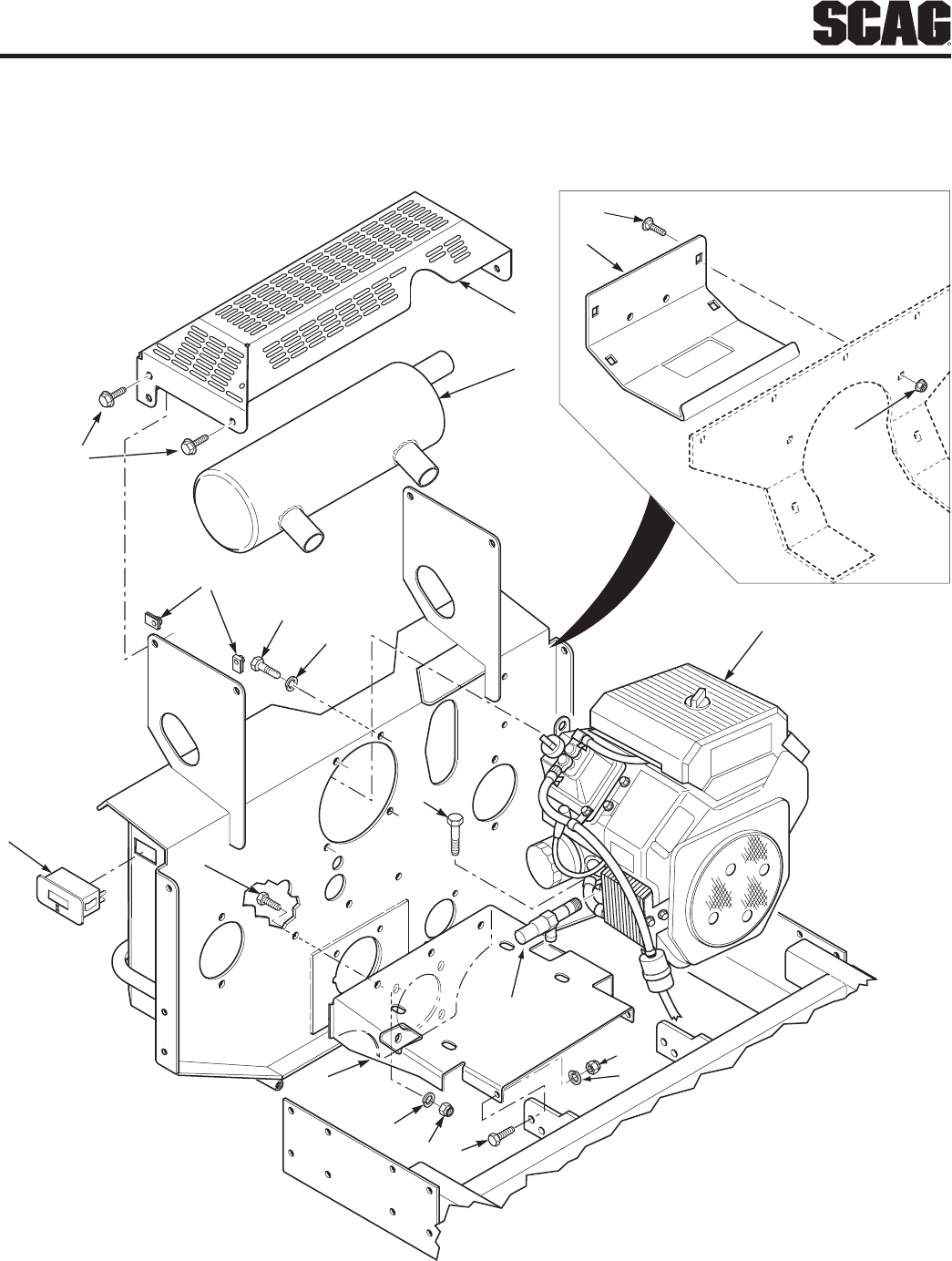 SCAG