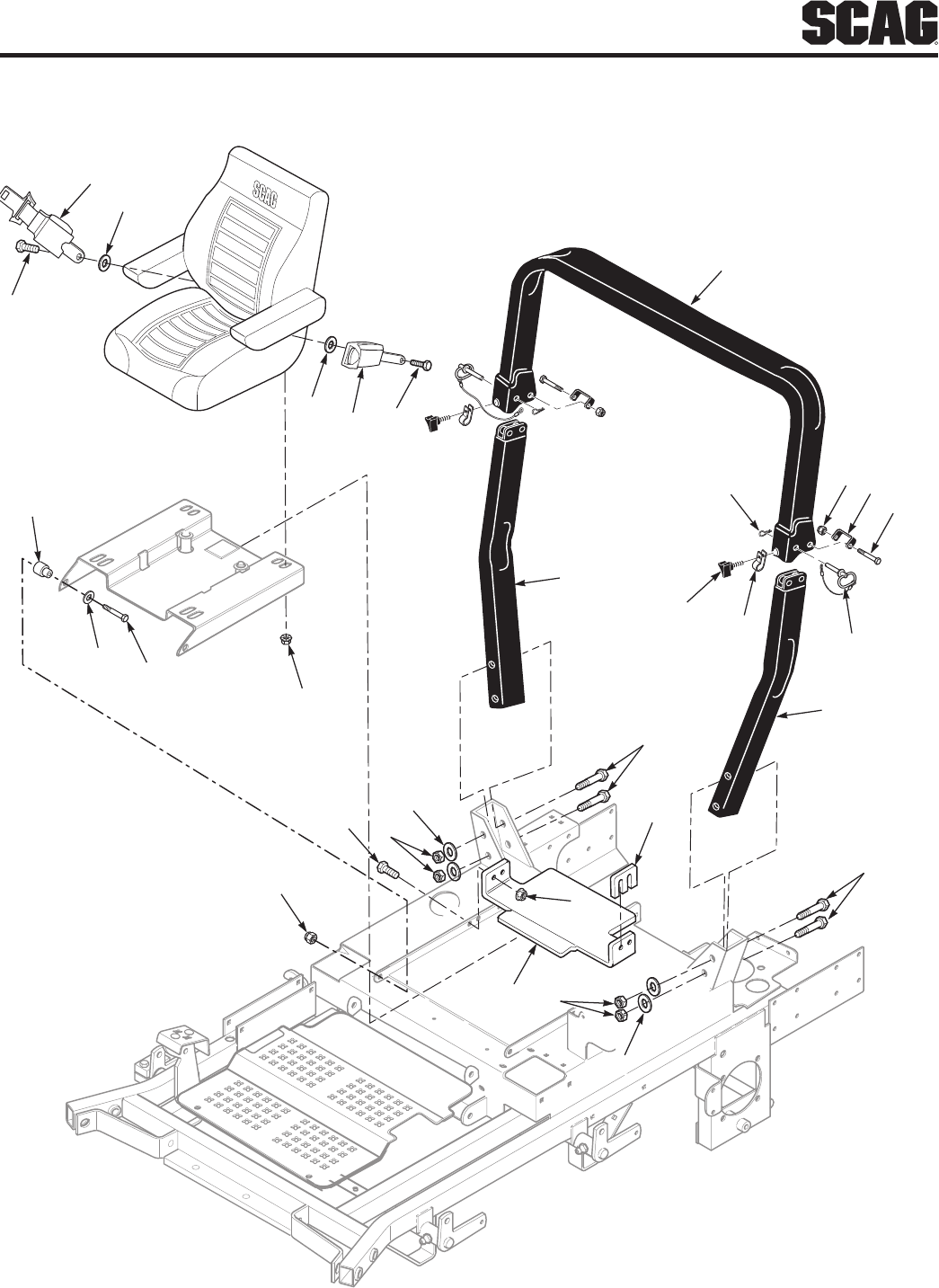 SCAG

SCAG