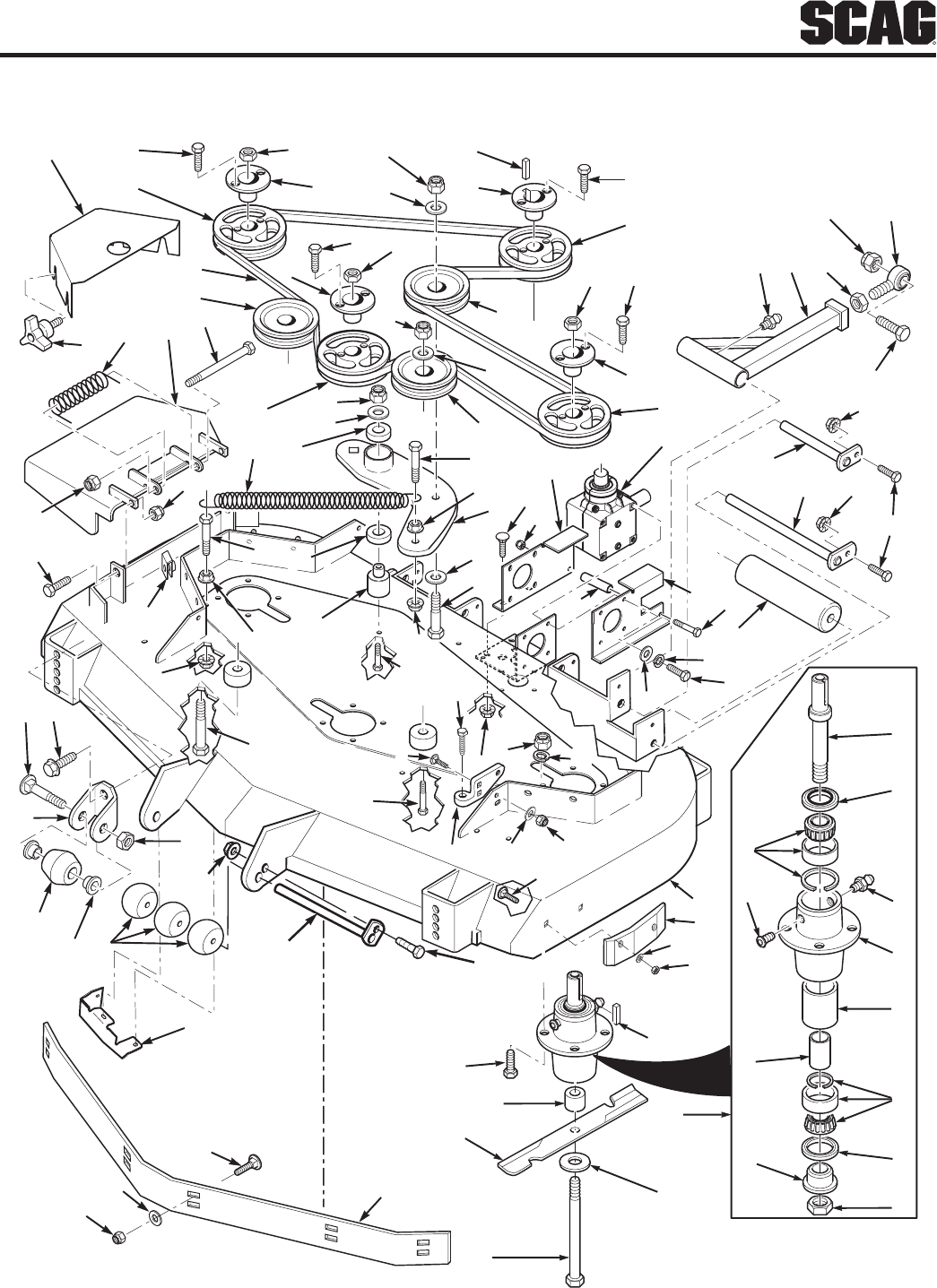 SCAG