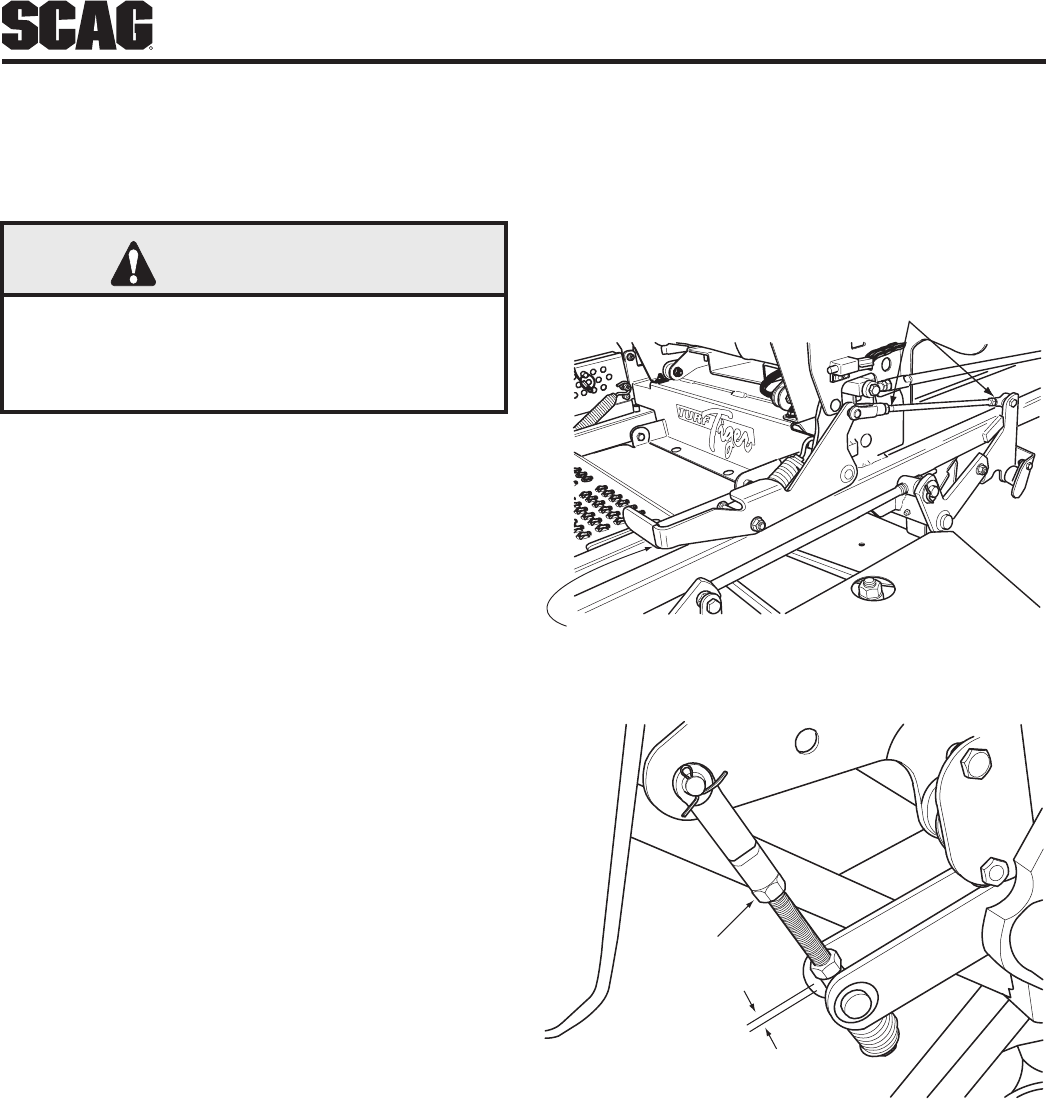 SCAG

TURF Tiger