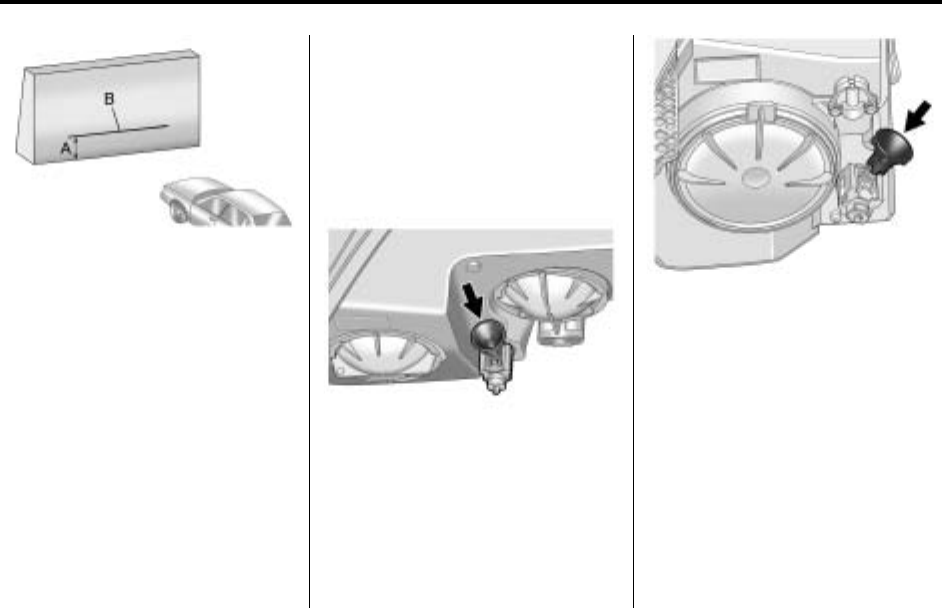 B
A