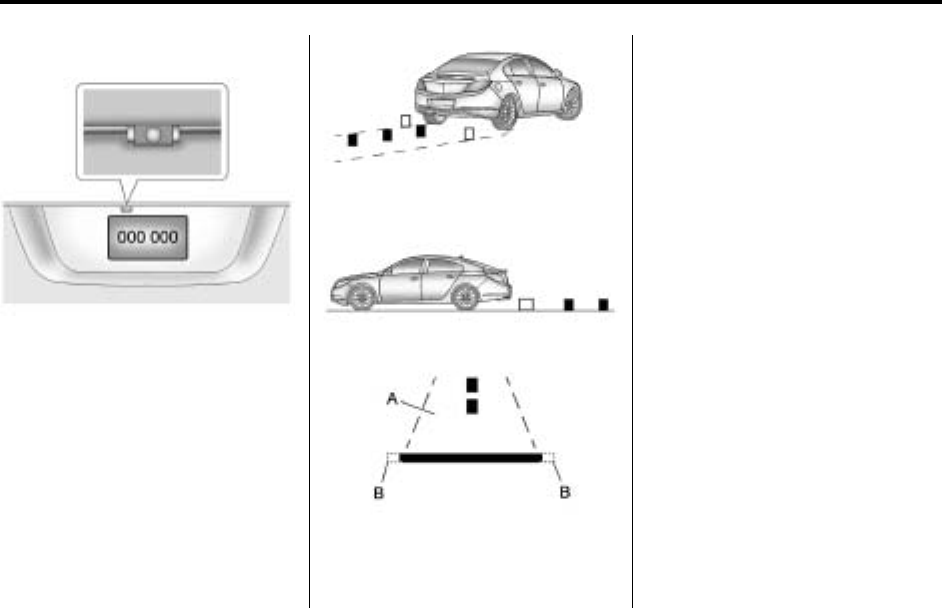 000 000

A

B

B