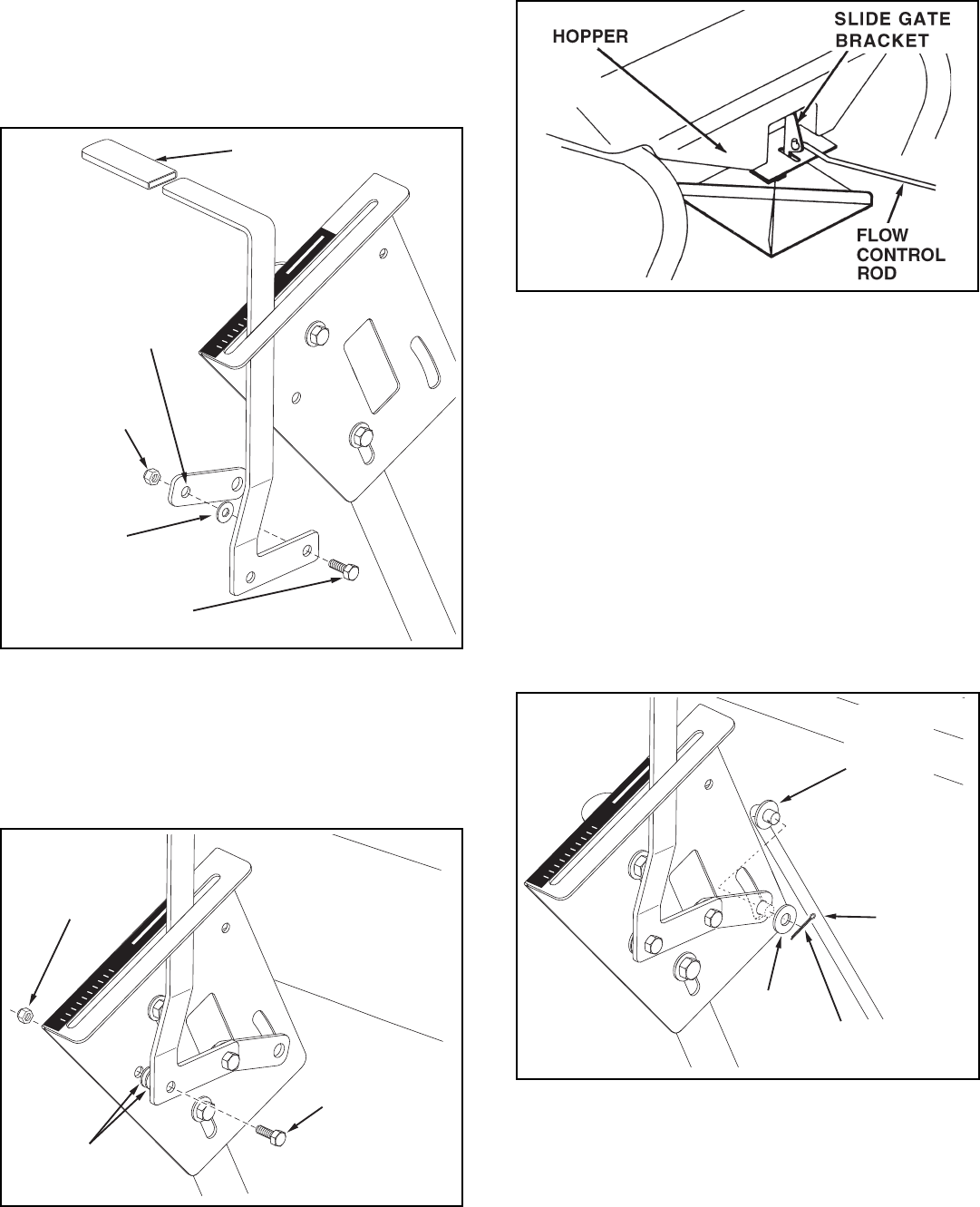 HOPPER

SLIDE GATE BRACKET

FLOW CONTROL ROD