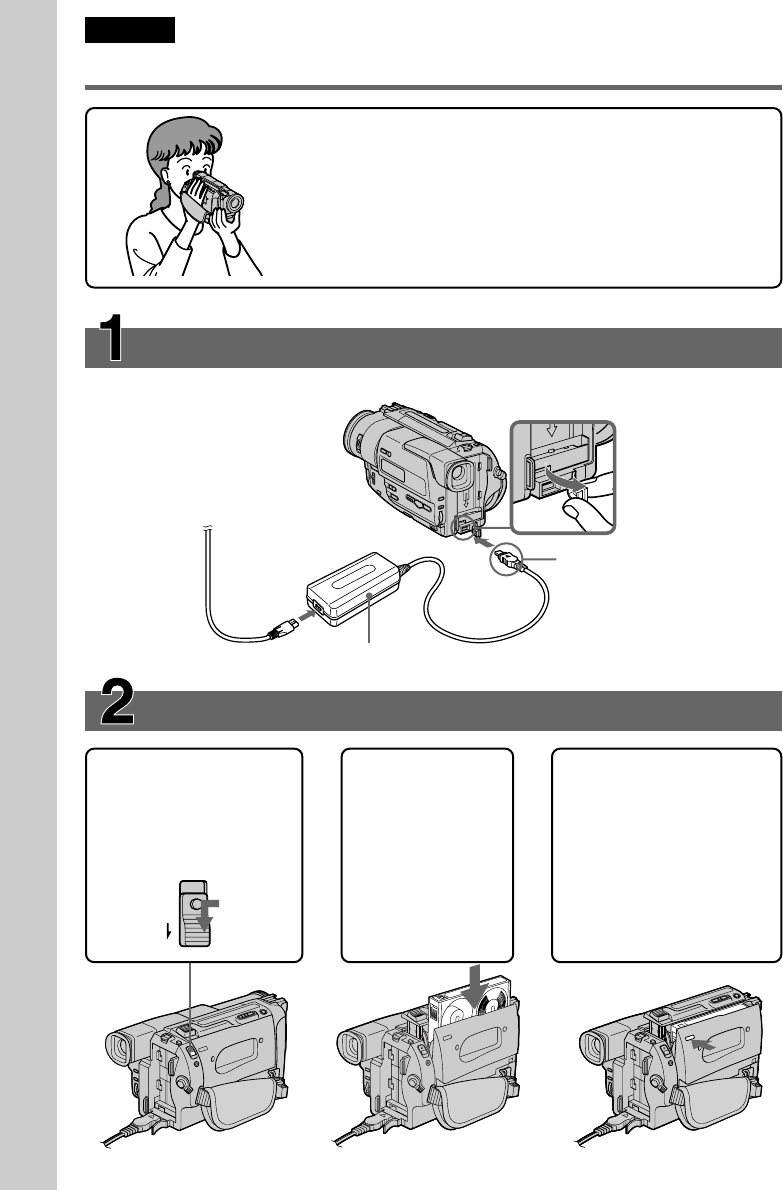 1

2