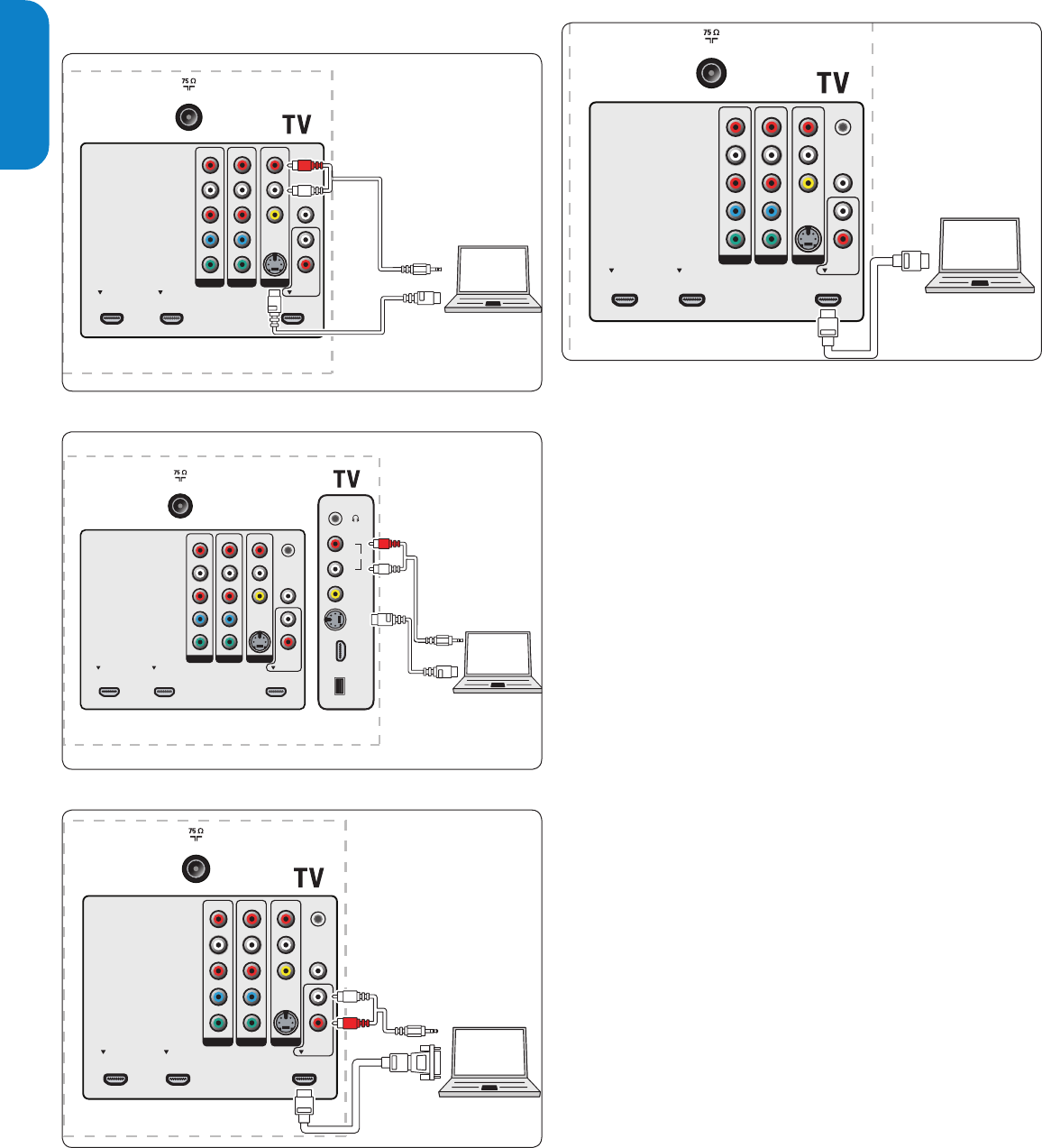 75 Ω

TV

75 Ω

TV

75 Ω

TV

75 Ω

TV