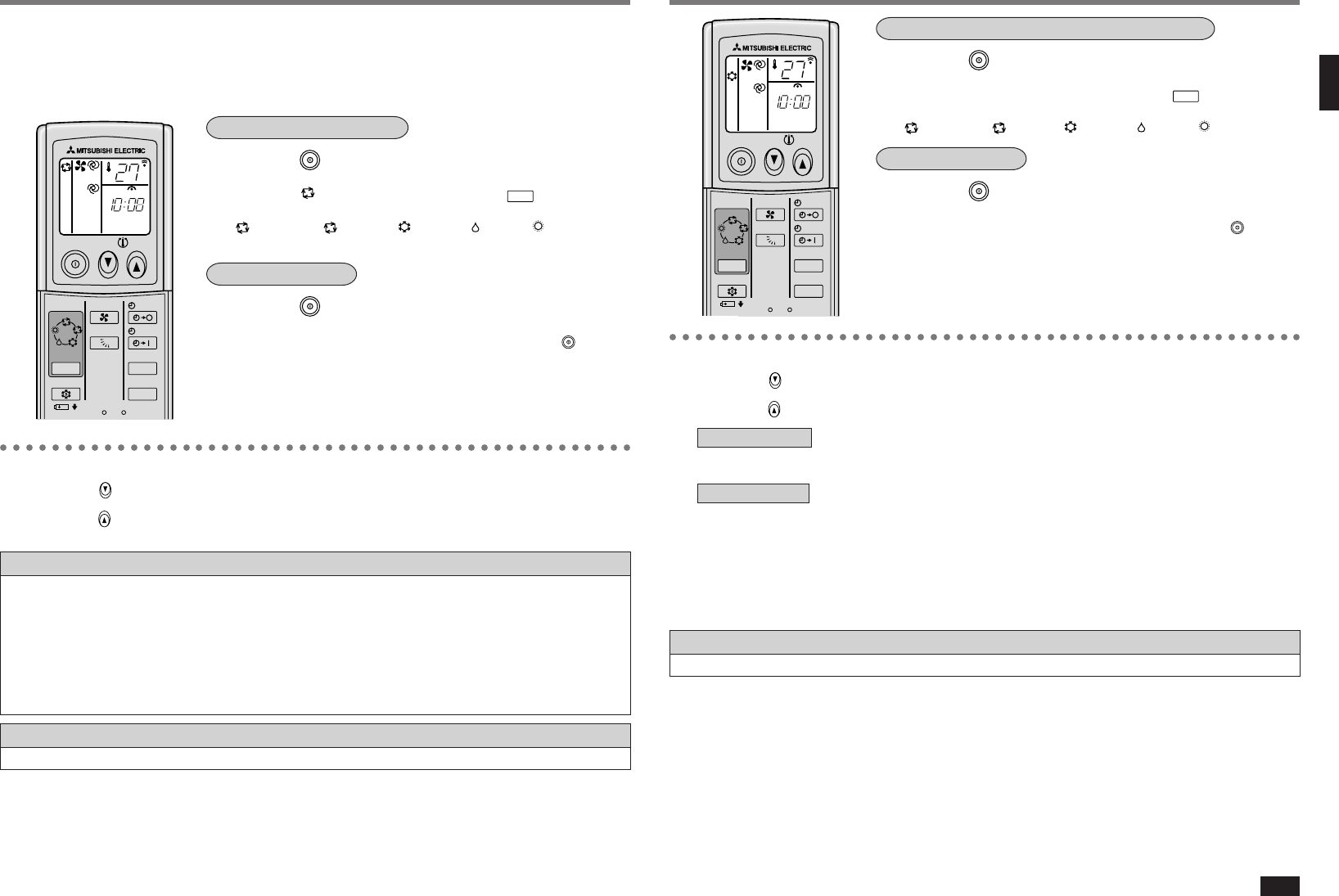 MITSUBISHI ELECTRIC

27

10:00

MITSUBISHI ELECTRIC

27

10:00