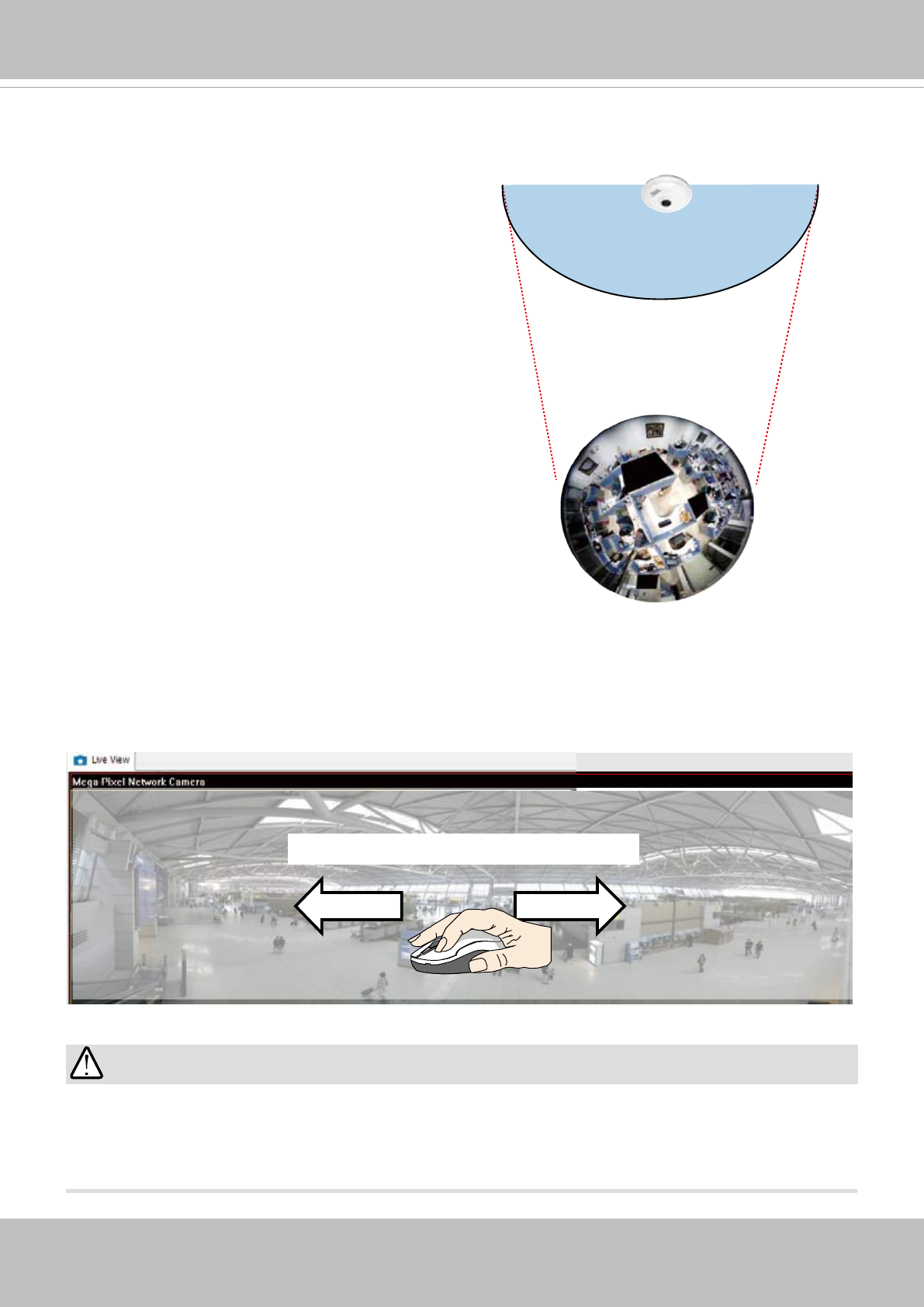 Live View

Mega Pixel Network Camera