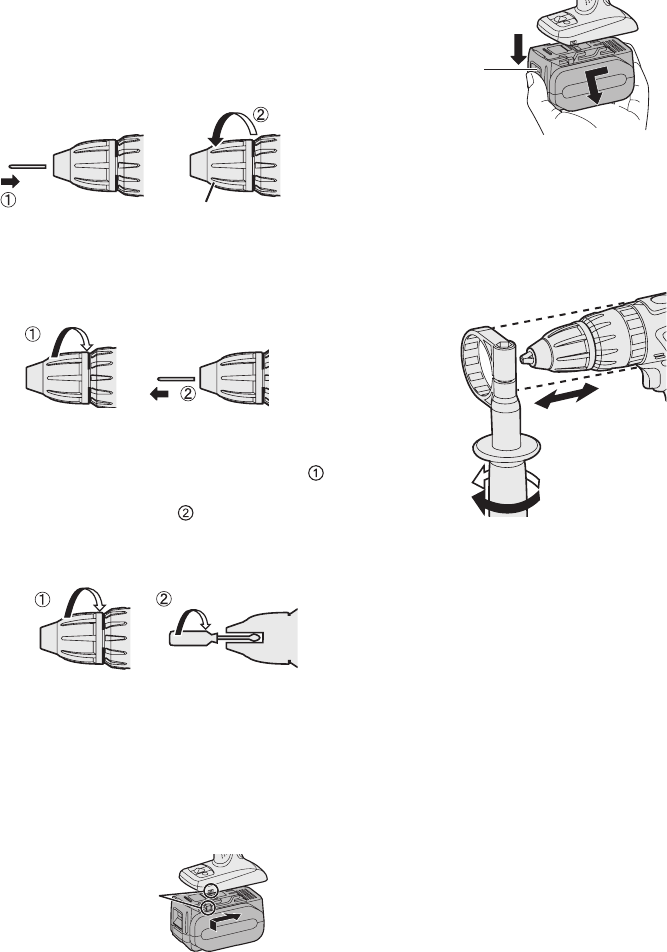 ②
①
①
②
①
②
①
②