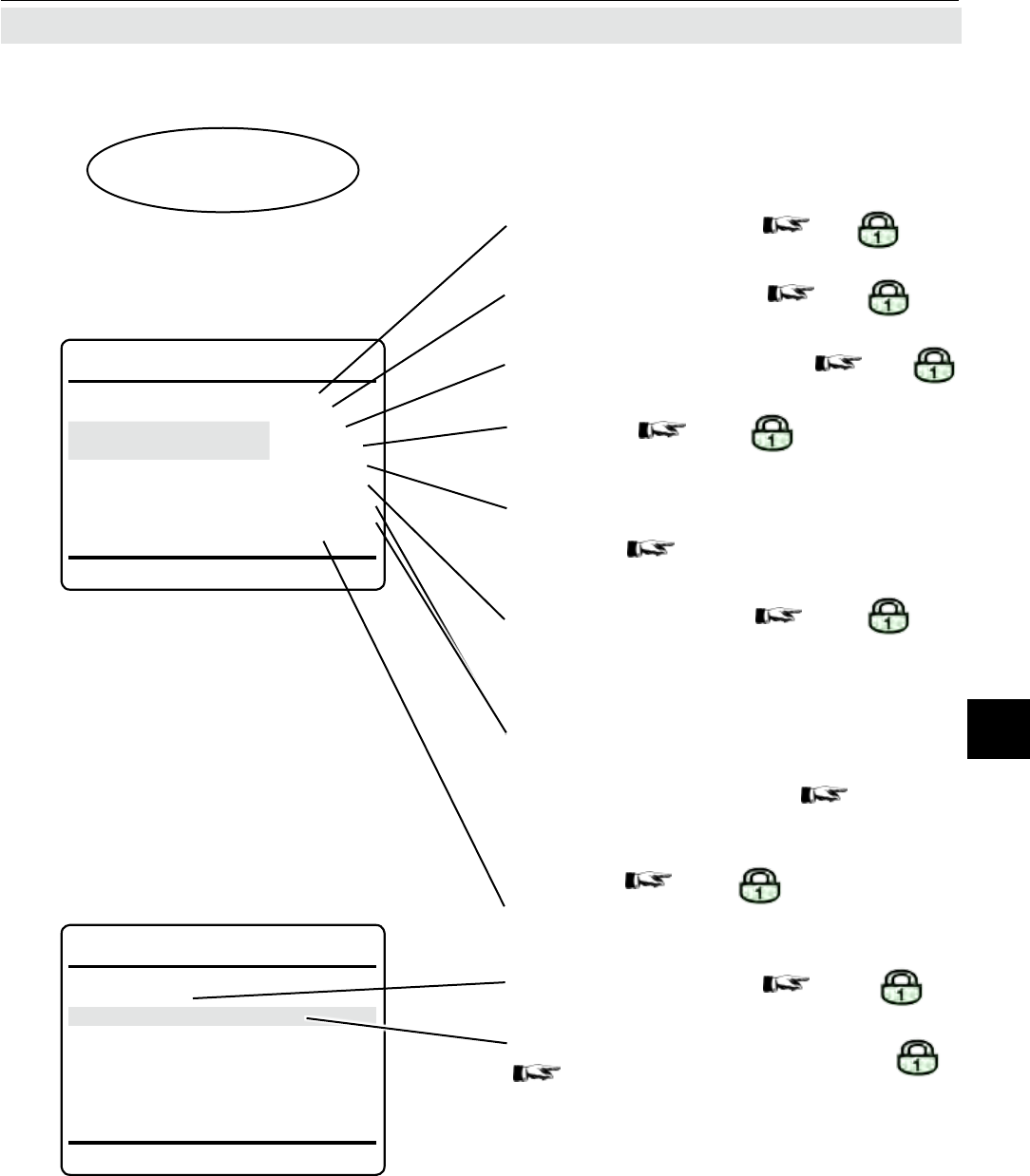 1
1
1
1
1
1
1
1