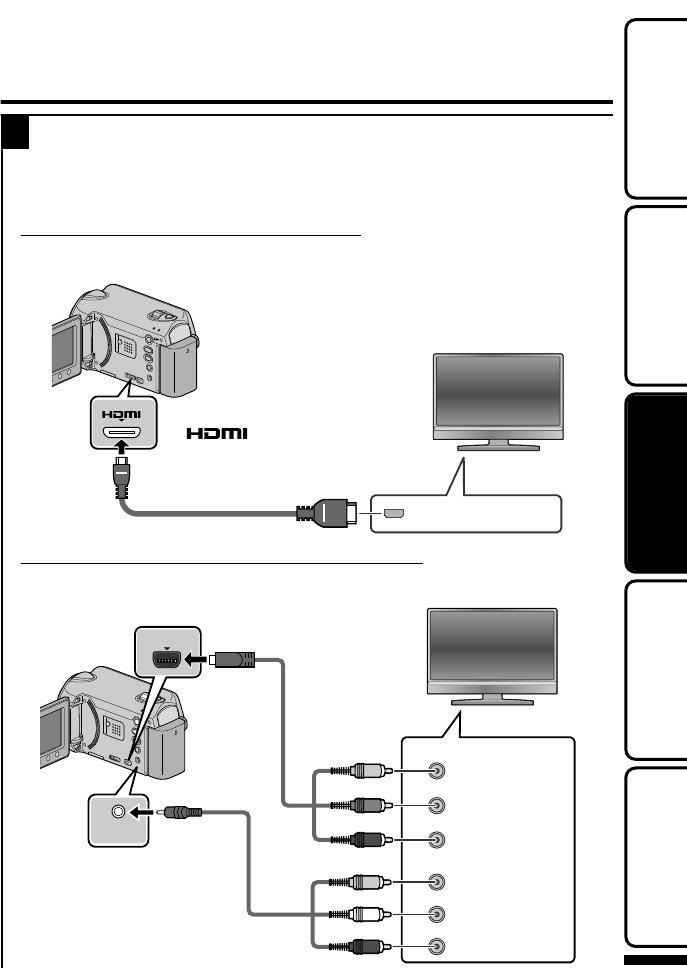 HDMI

HDMI