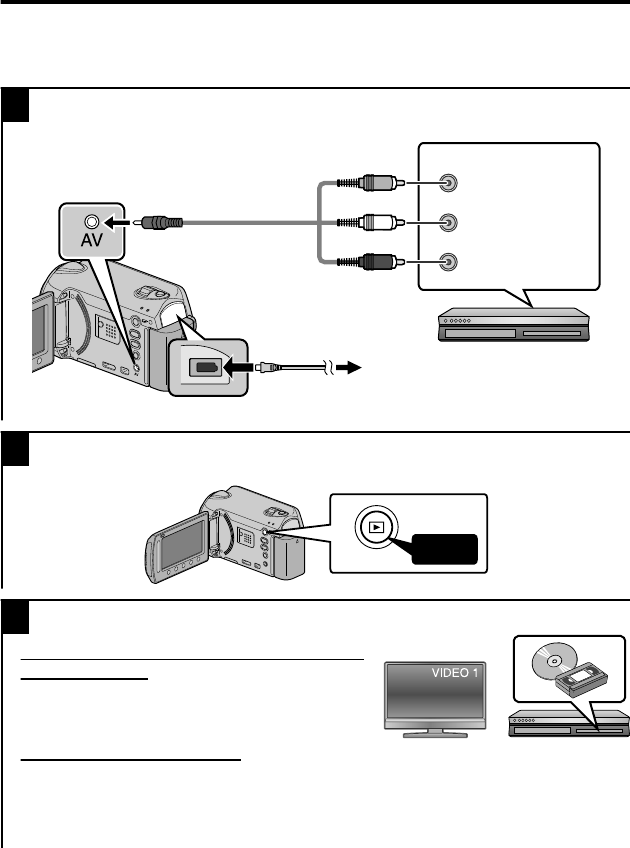 AV

VIDEO 1