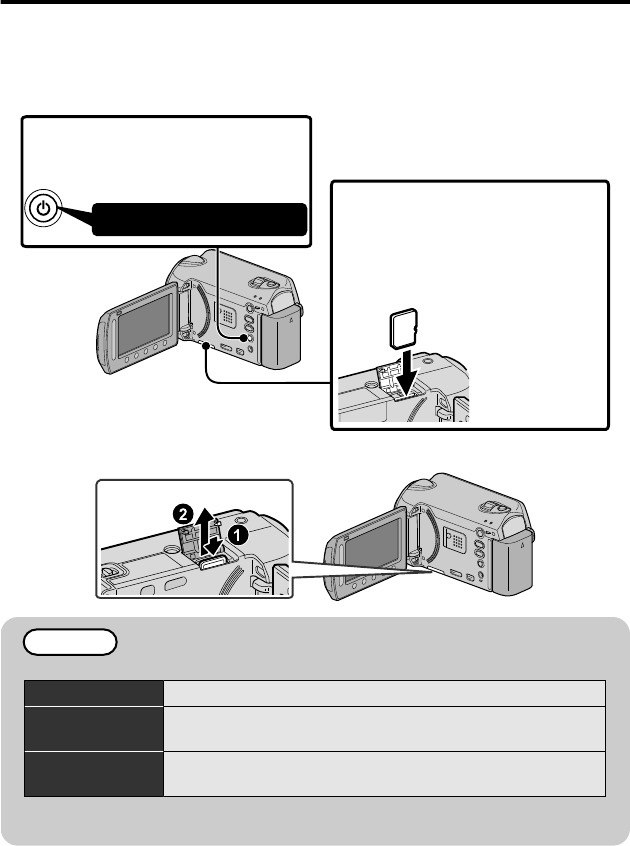 ❷
❶