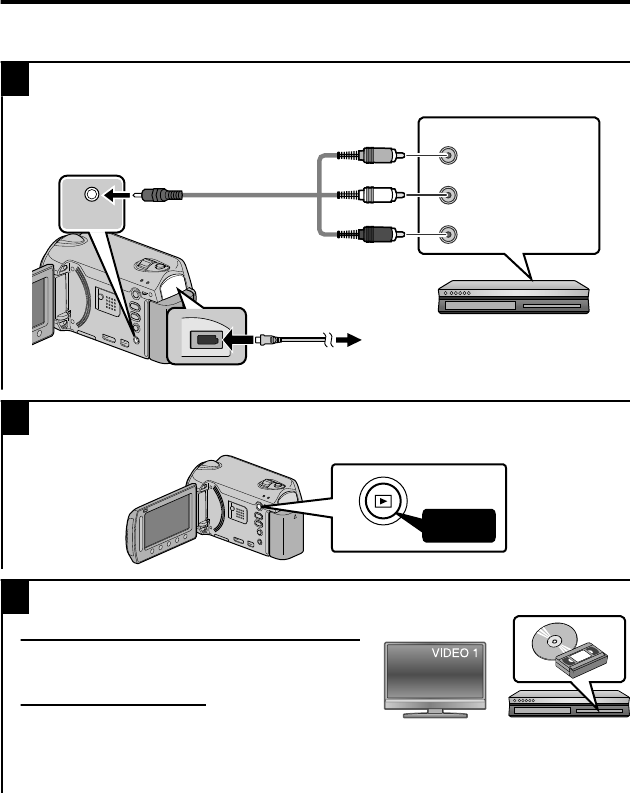 VIDEO 1