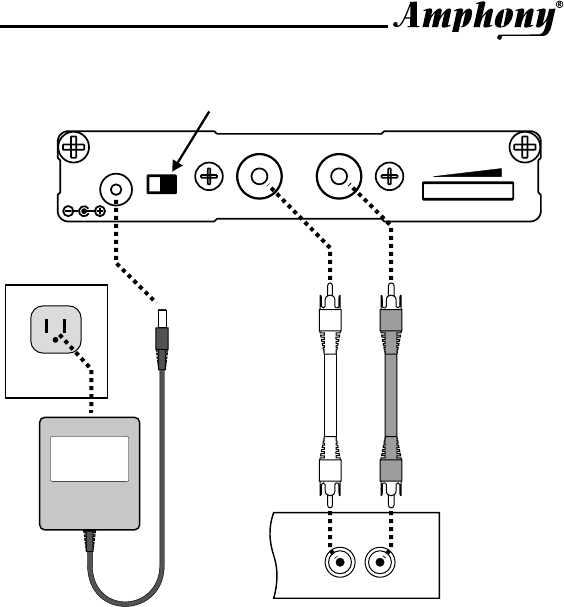 Amphony®